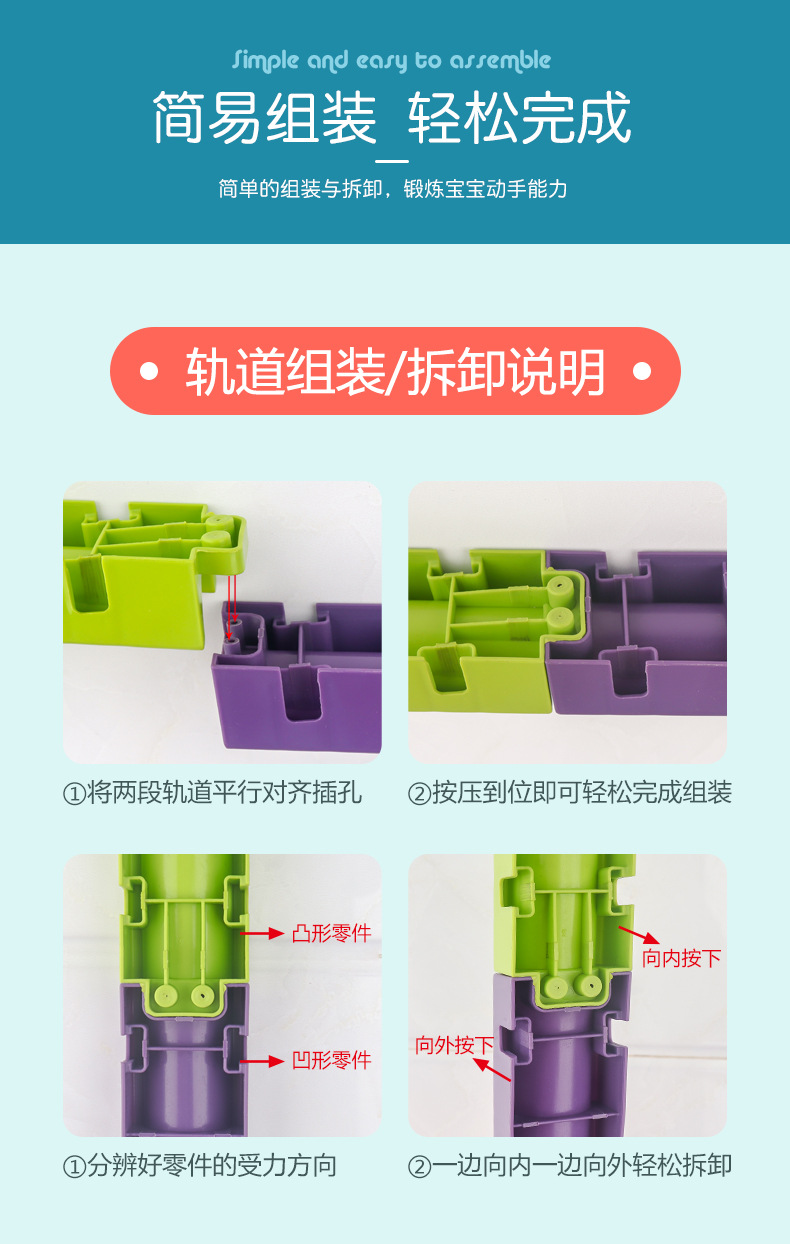 Simple and easy to assemble

简易组装 轻松完成

简单的组装与拆卸，锻炼宝宝动手能力

轨道组装/拆卸说明

①将两段轨道平行对齐插孔

②按压到位即可轻松完成组装

凸形零件

凹形零件

①分辨好零件的受力方向

向内按下

向外按下

②一边向内一边向外轻松拆卸