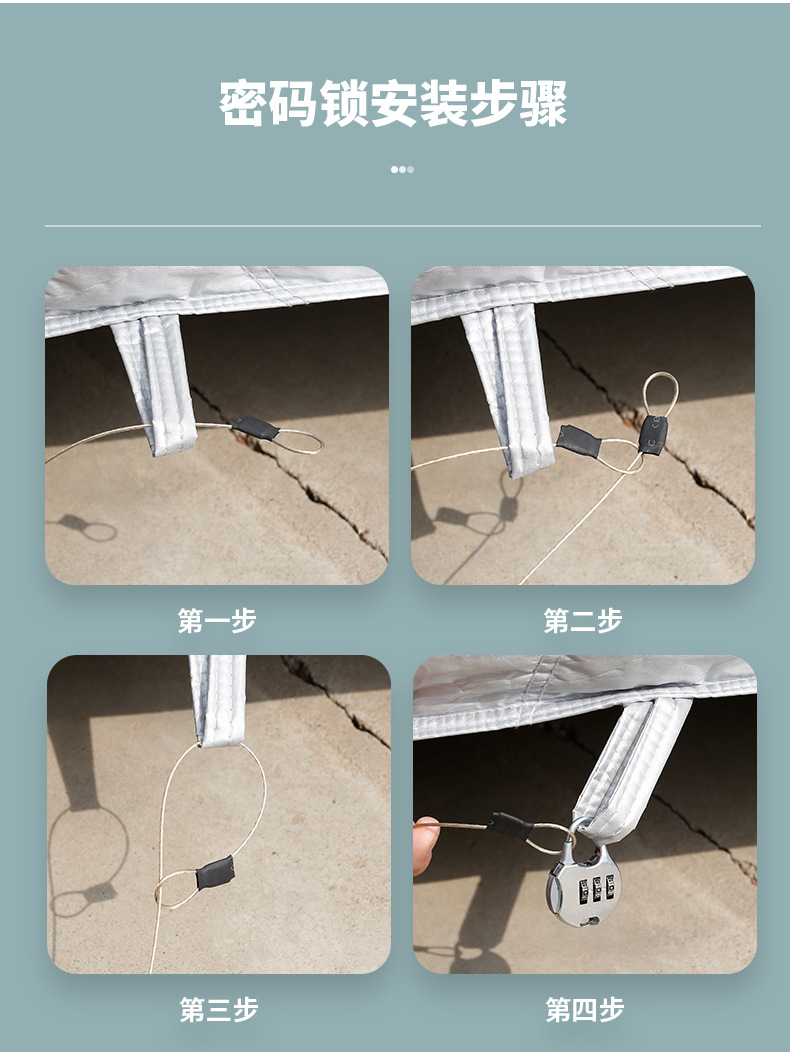 密码锁安装步骤

第一步

第二步

第三步

第四步