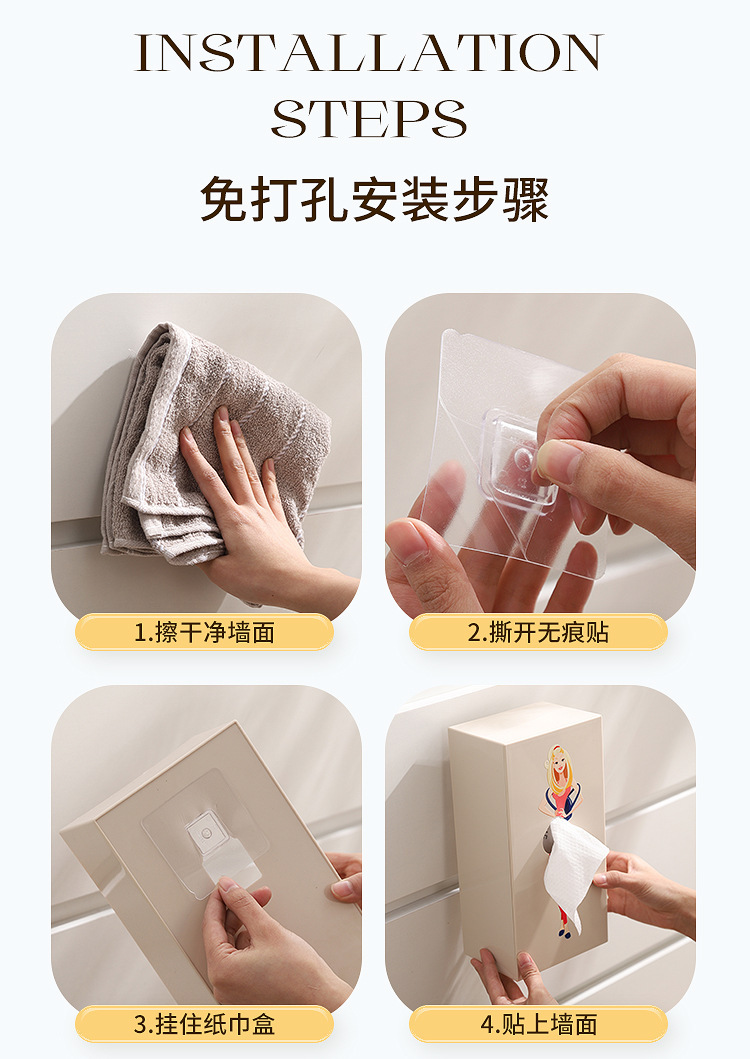 INSTALLATION STEPS

免打孔安装步骤

1.擦干净墙面

2.撕开无痕贴

3.挂住纸巾盒

4.贴上墙面