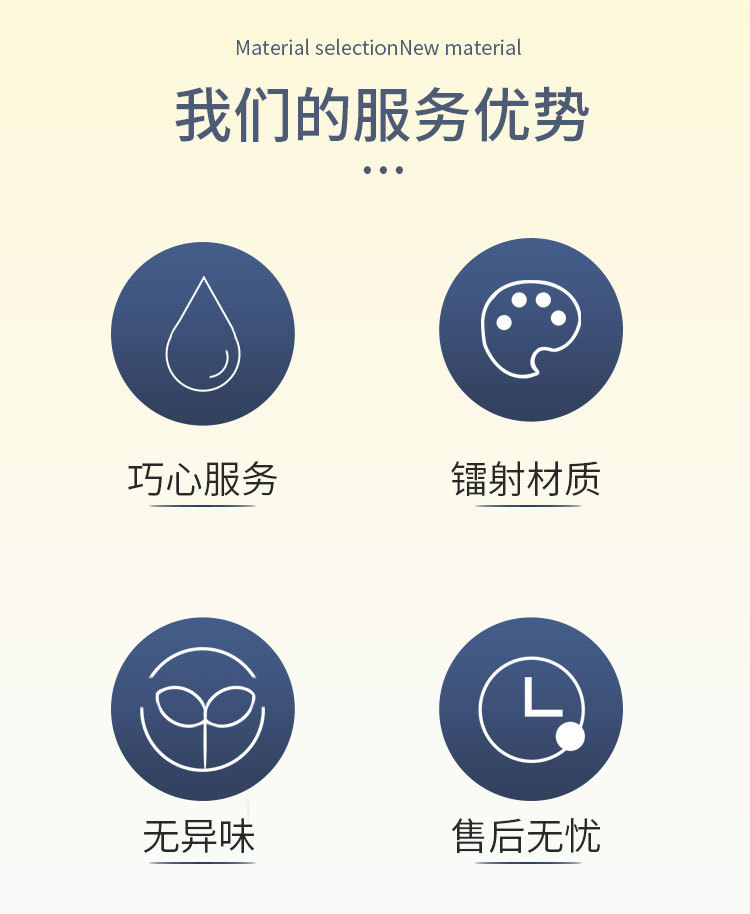 Material selectionNew material

我们的服务优势

巧心服务

镭射材质

无异味

售后无忧