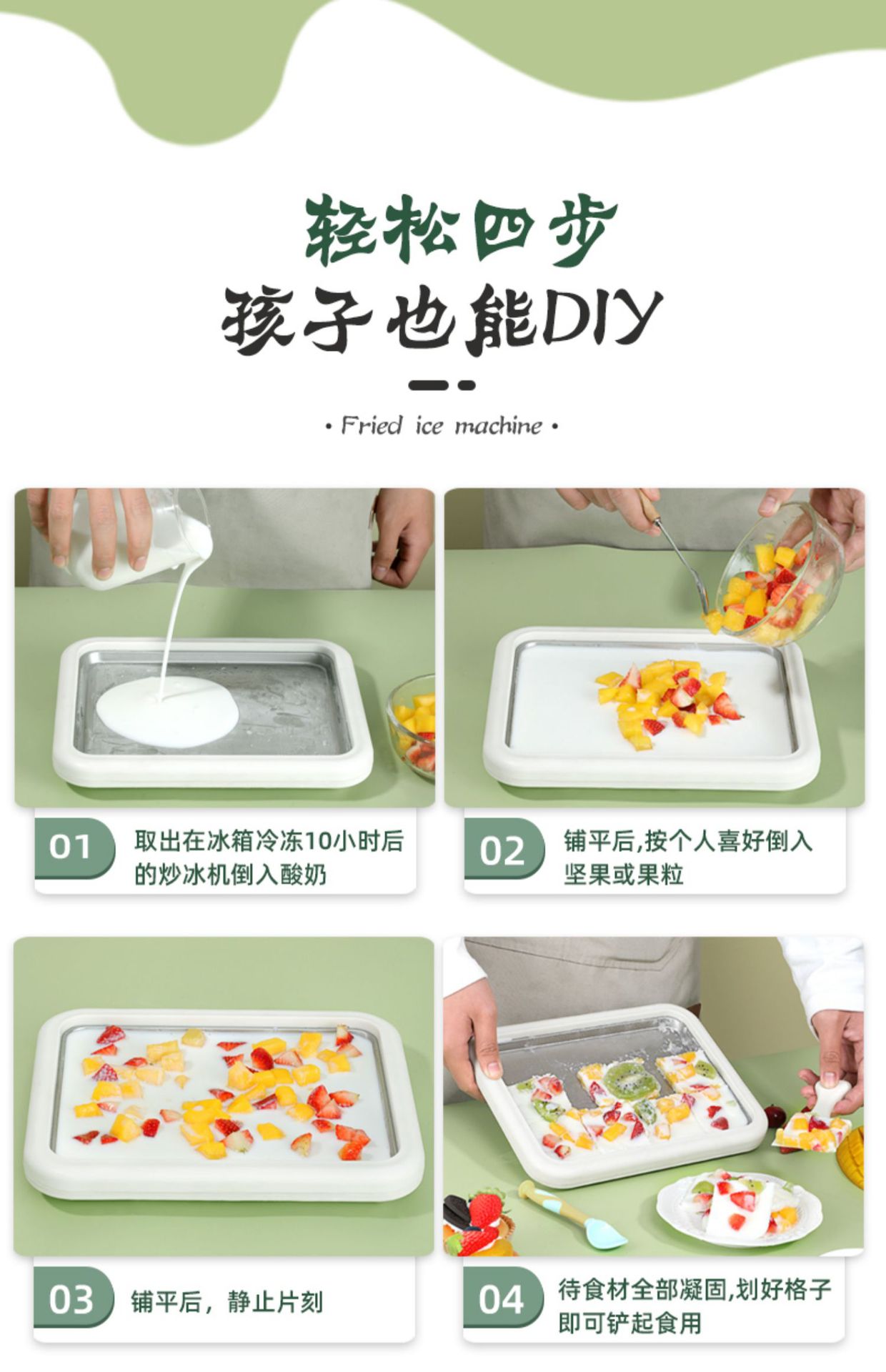 轻松四步
孩子也能DIY

• Fried ice machine •

01 取出在冰箱冷冻10小时后的炒冰机倒入酸奶

02 铺平后,按个人喜好倒入坚果或果粒

03 铺平后，静止片刻

04 待食材全部凝固,划好格子即可铲起食用