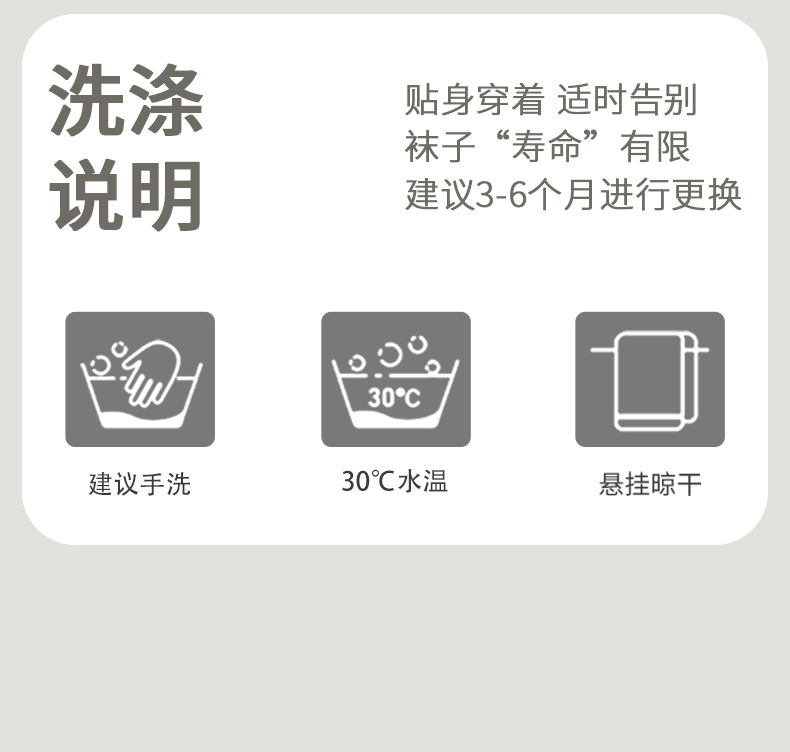 洗涤
说明

贴身穿着 适时告别
袜子“寿命”有限
建议3-6个月进行更换

30°C

建议手洗

30℃水温

悬挂晾干