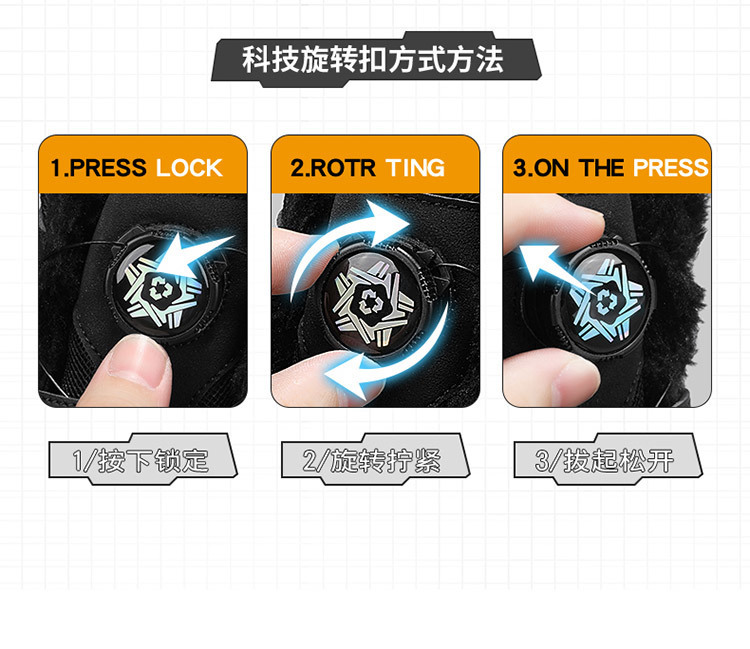 科技旋转扣方式方法

1.PRESS LOCK

2.ROTR TING

3.ON THE PRESS

1/按下锁定

2/旋转拧紧

3/拔起松开