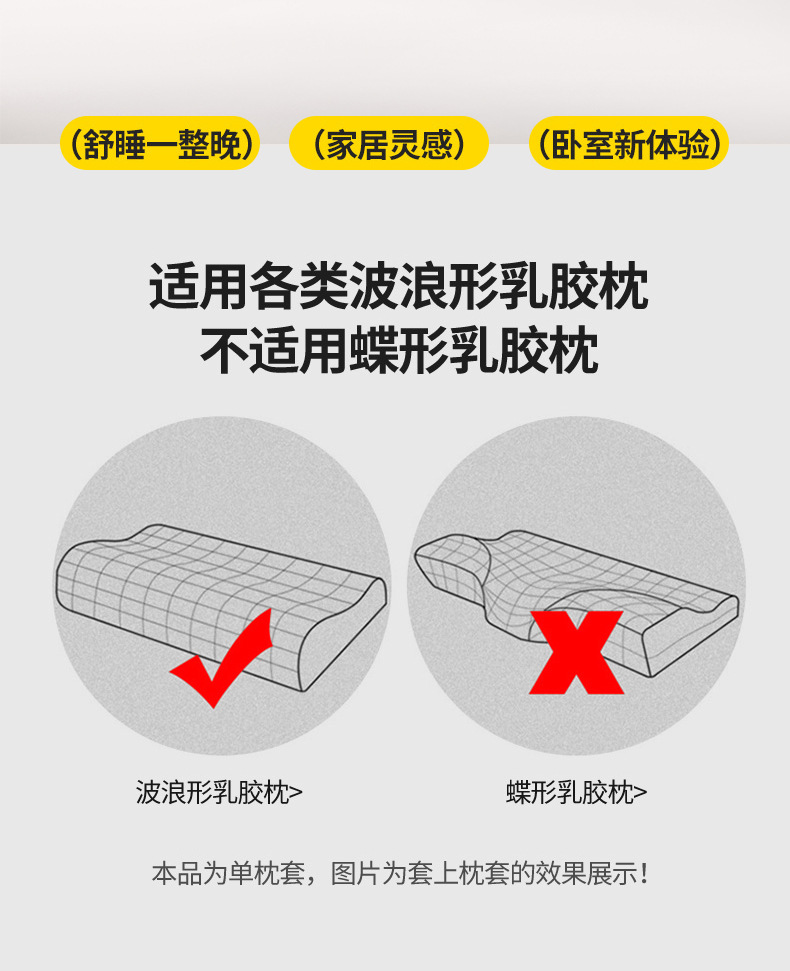 （舒睡一整晚）　（家居灵感）　（卧室新体验）

适用各类波浪形乳胶枕
不适用蝶形乳胶枕

波浪形乳胶枕>

蝶形乳胶枕>

本品为单枕套，图片为套上枕套的效果展示！