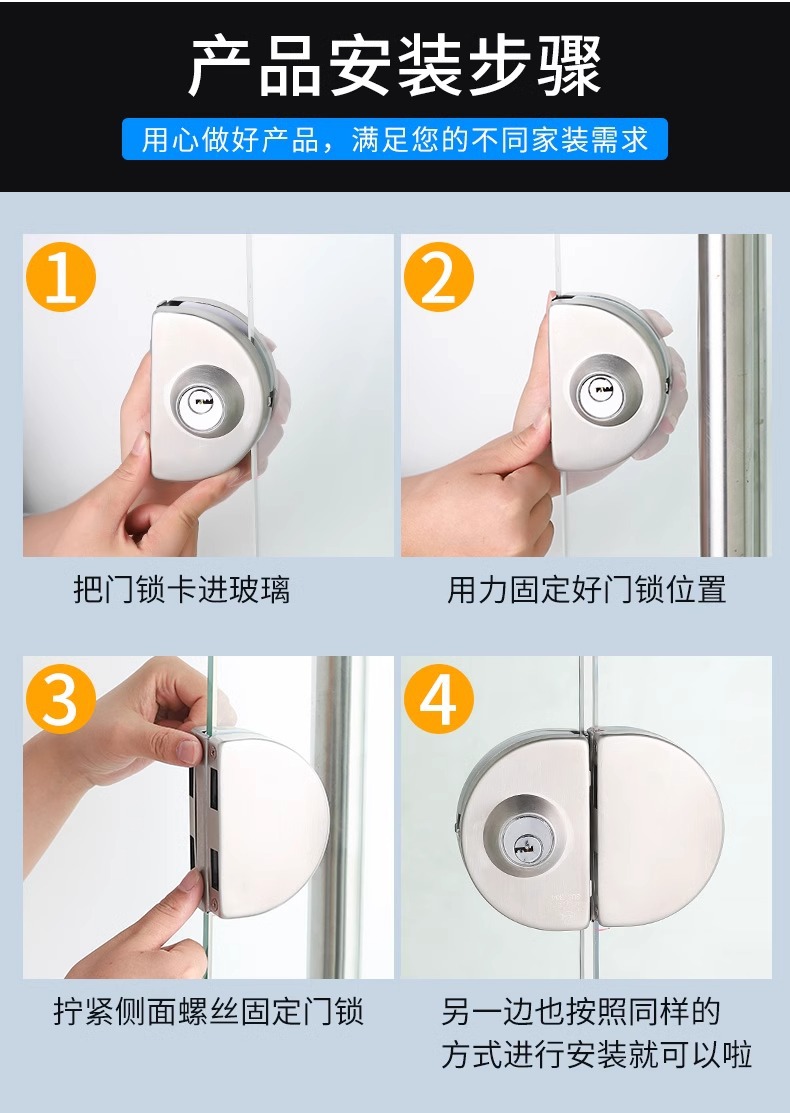 产品安装步骤

用心做好产品，满足您的不同家装需求

1

把门锁卡进玻璃

2

用力固定好门锁位置

3

拧紧侧面螺丝固定门锁

4

另一边也按照同样的方式进行安装就可以啦