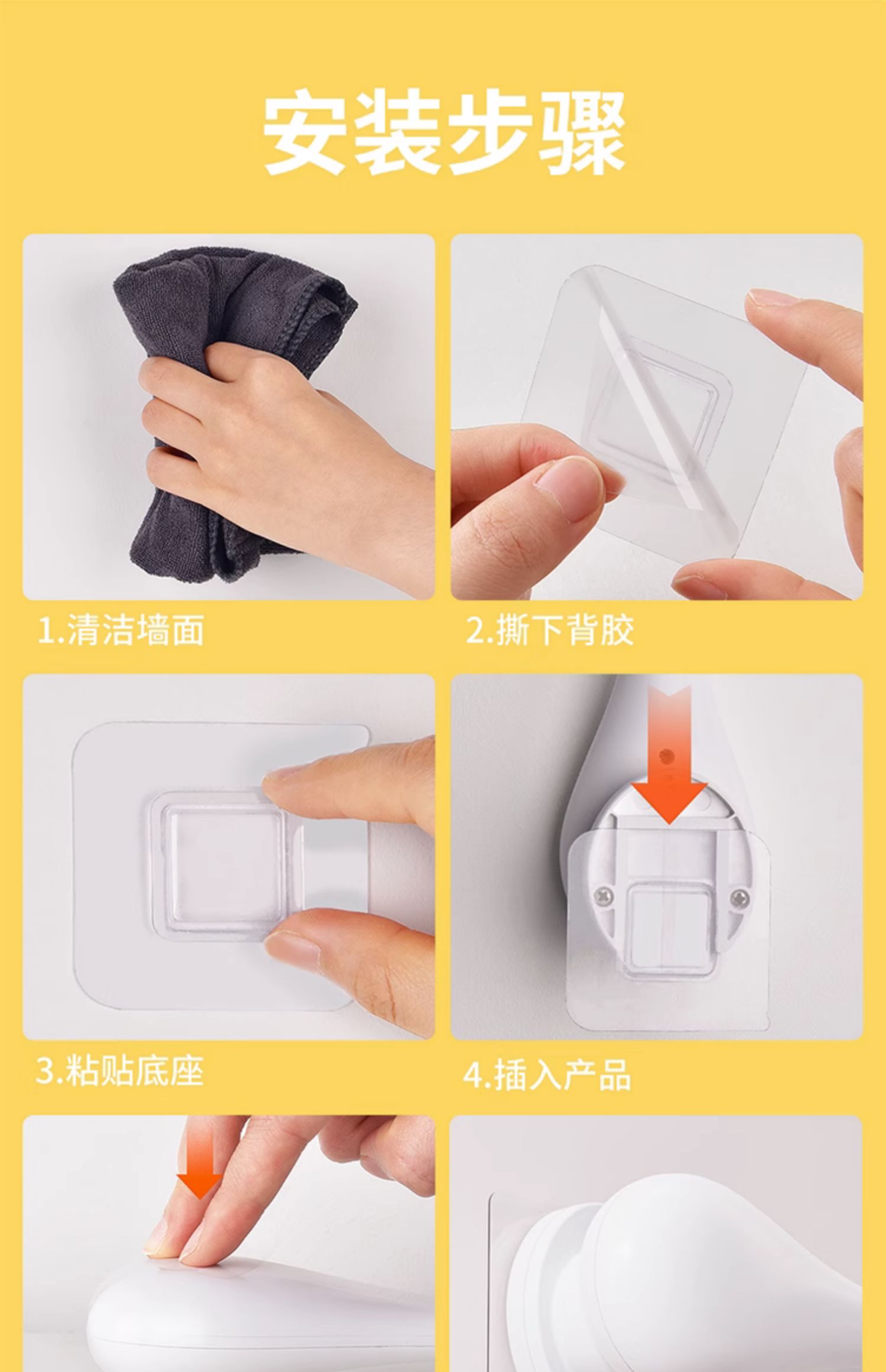 安装步骤

1.清洁墙面

2.撕下背胶

3.粘贴底座

4.插入产品