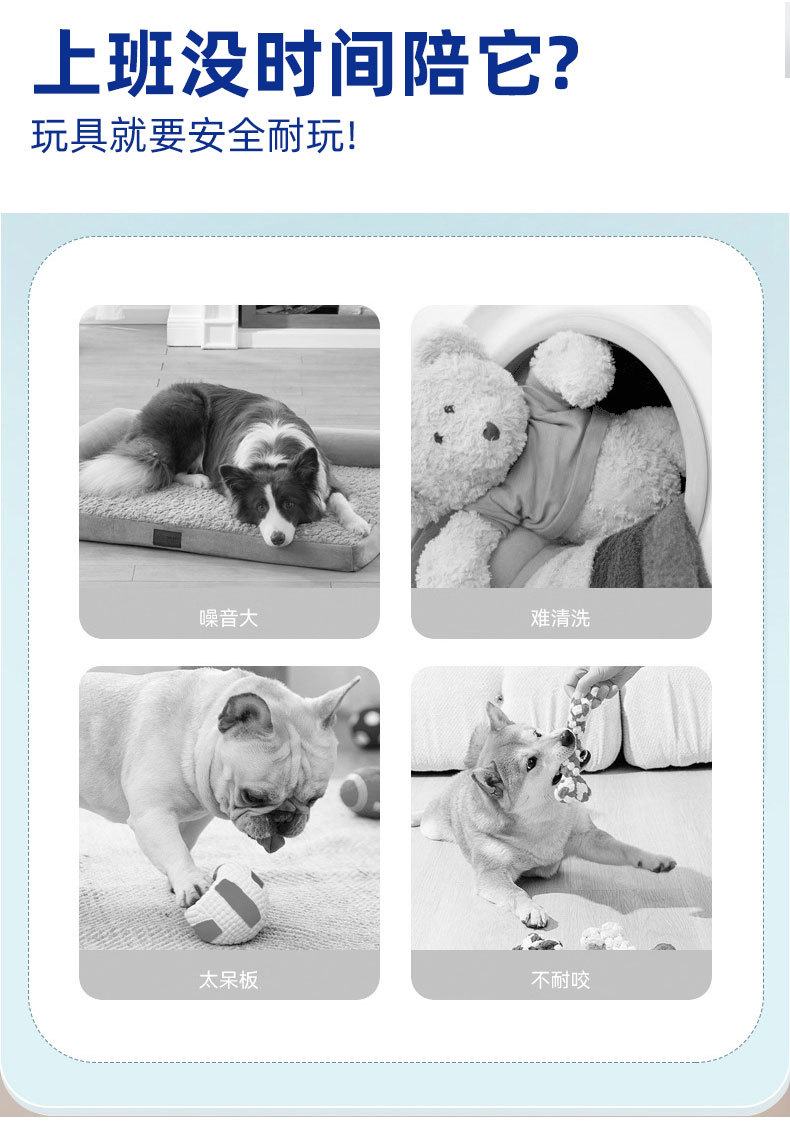 上班没时间陪它?
玩具就要安全耐玩!

噪音大

难清洗

太呆板

不耐咬