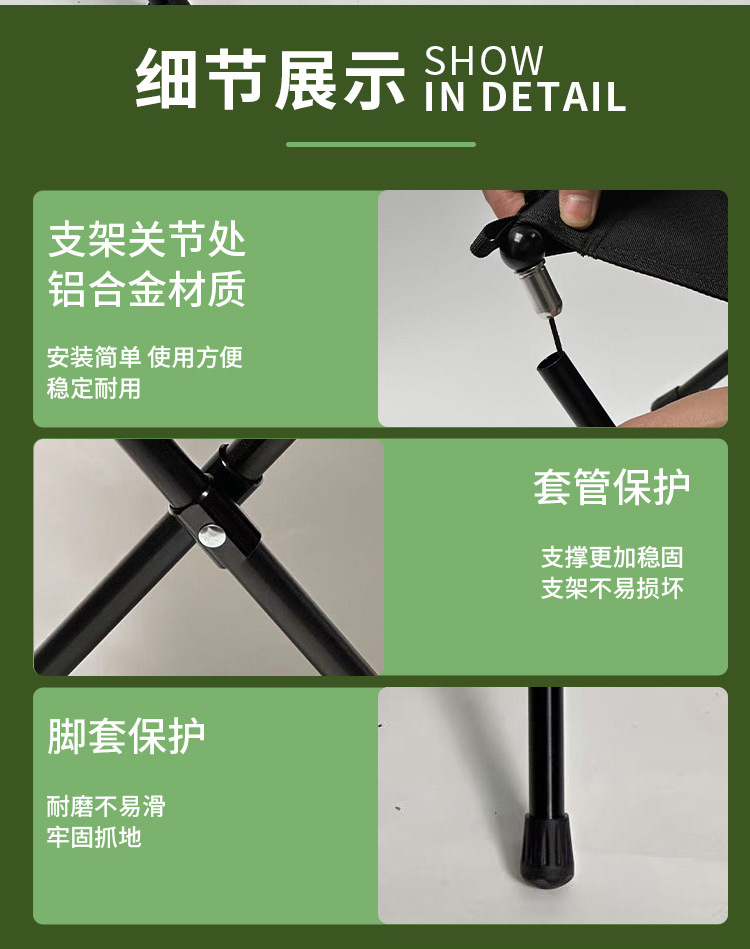 细节展示 SHOW IN DETAIL

支架关节处
铝合金材质

安装简单 使用方便
稳定耐用

套管保护

支撑更加稳固
支架不易损坏

脚套保护

耐磨不易滑
牢固抓地