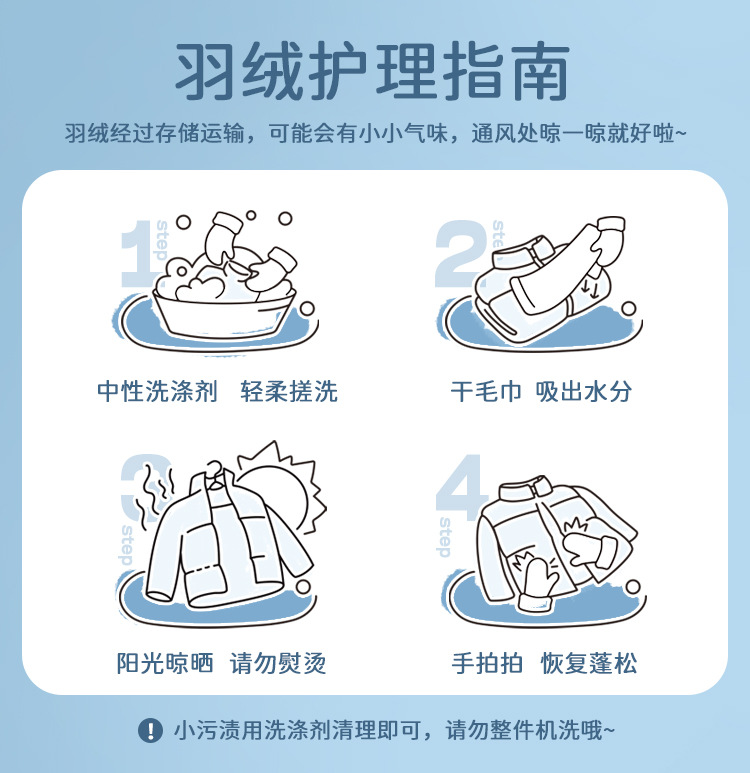 羽绒护理指南

羽绒经过存储运输，可能会有小小气味，通风处晾一晾就好啦~

1 step

中性洗涤剂 轻柔搓洗

2 step

干毛巾 吸出水分

3 step

阳光晾晒 请勿熨烫

4 step

手拍拍 恢复蓬松

! 小污渍用洗涤剂清理即可，请勿整件机洗哦~