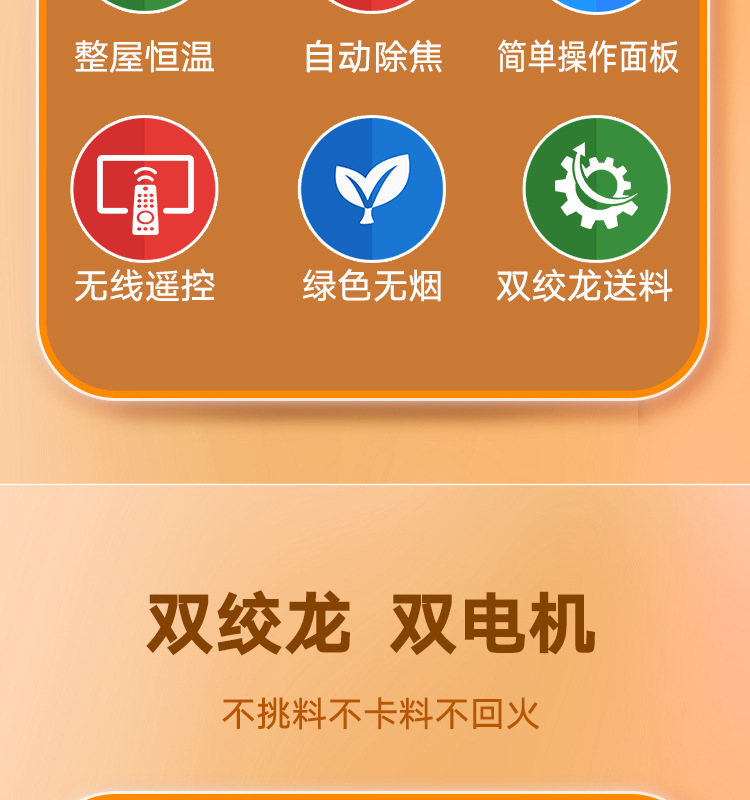 整屋恒温 自动除焦 简单操作面板

无线遥控 绿色无烟 双绞龙送料

双绞龙 双电机

不挑料不卡料不回火