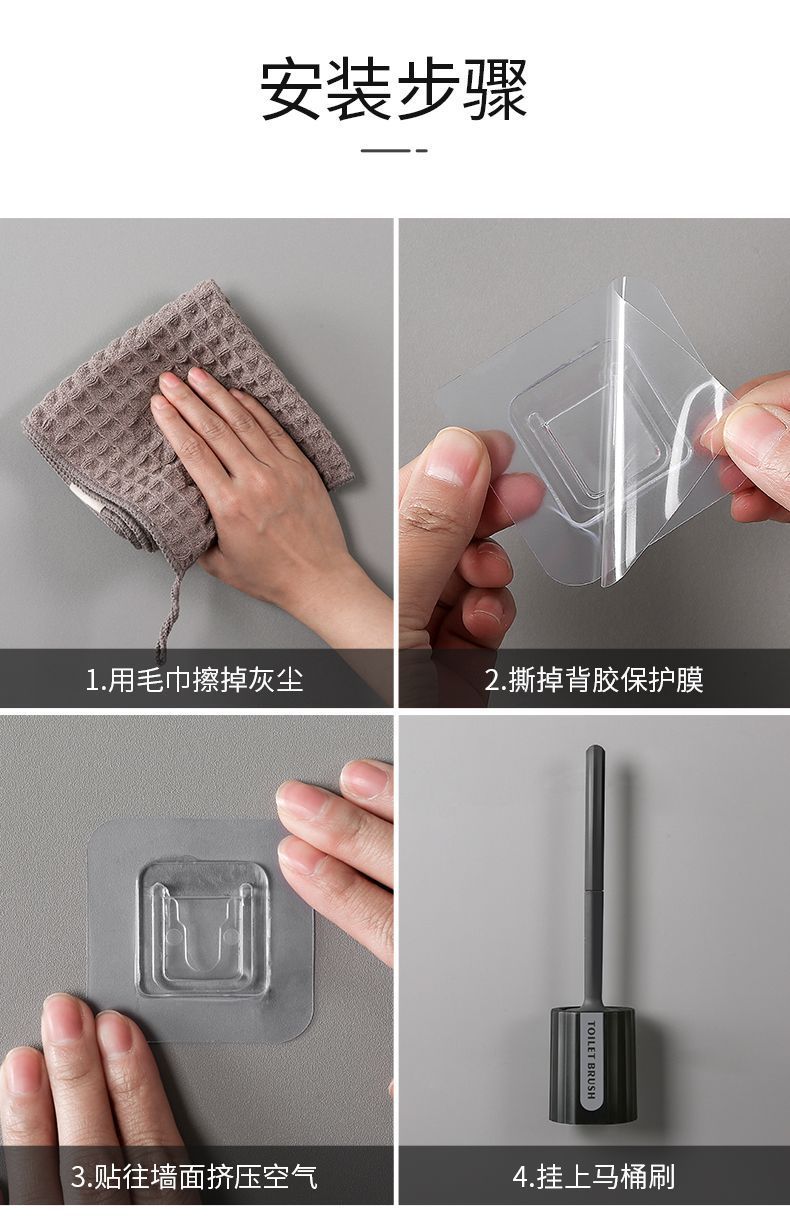 安装步骤

1.用毛巾擦掉灰尘

2.撕掉背胶保护膜

3.贴往墙面挤压空气

TOILET BRUSH

4.挂上马桶刷