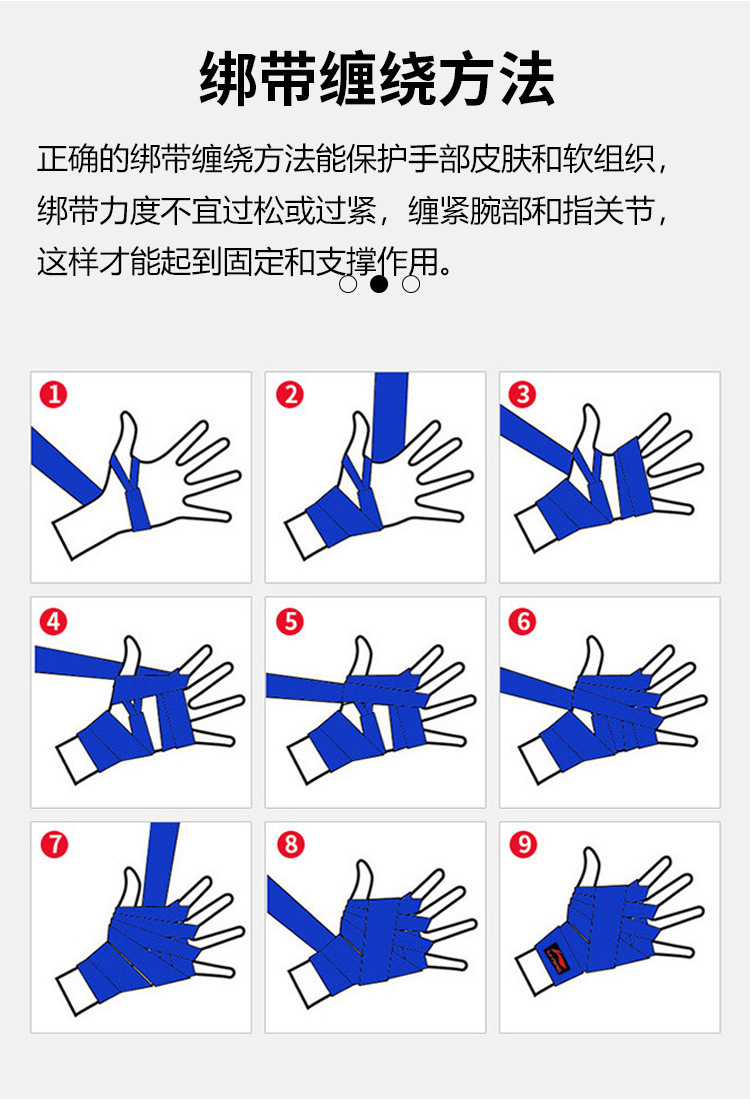 绑带缠绕方法

正确的绑带缠绕方法能保护手部皮肤和软组织，绑带力度不宜过松或过紧，缠紧腕部和指关节，这样才能起到固定和支撑作用。

1

2

3

4

5

6

7

8

9