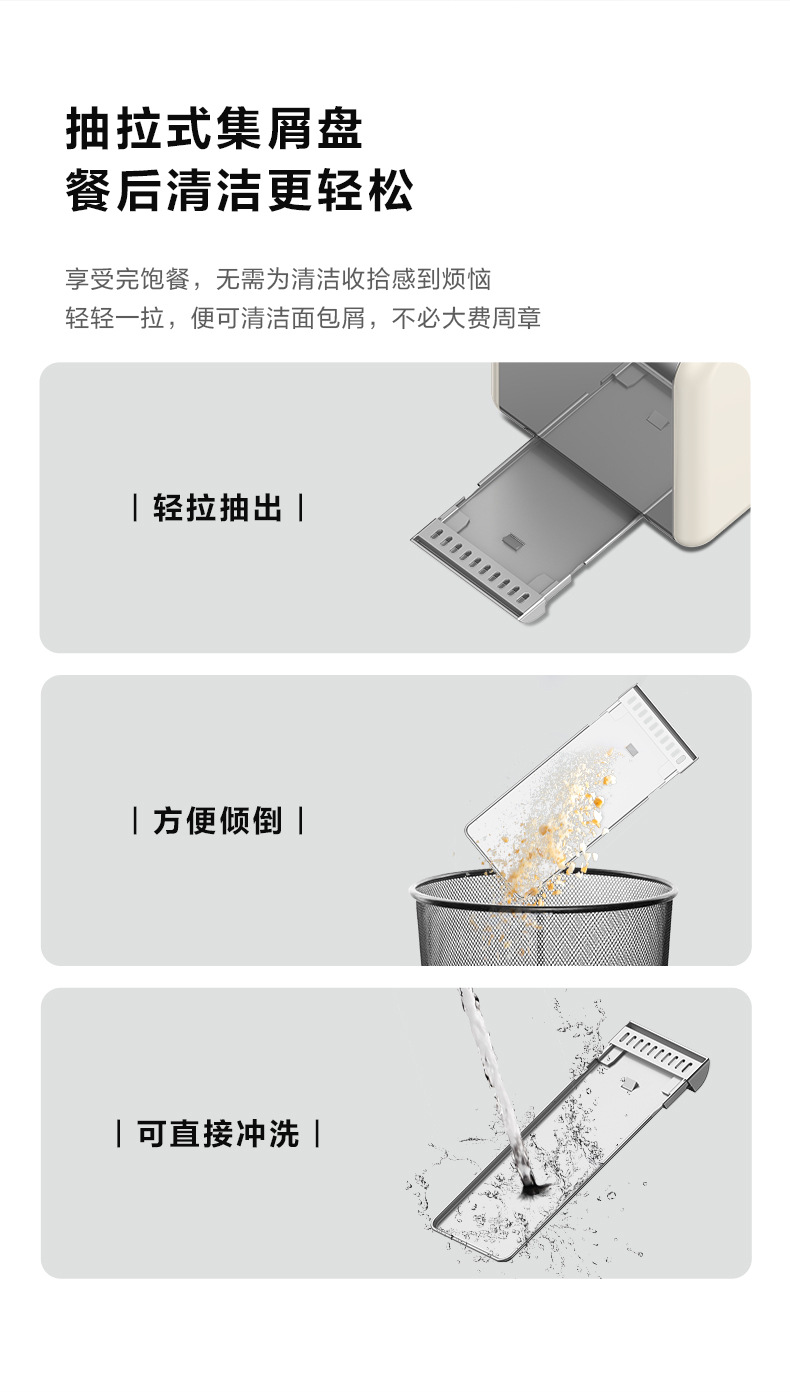 抽拉式集屑盘
餐后清洁更轻松

享受完饱餐，无需为清洁收拾感到烦恼
轻轻一拉，便可清洁面包屑，不必大费周章

| 轻拉抽出 |

| 方便倾倒 |

| 可直接冲洗 |