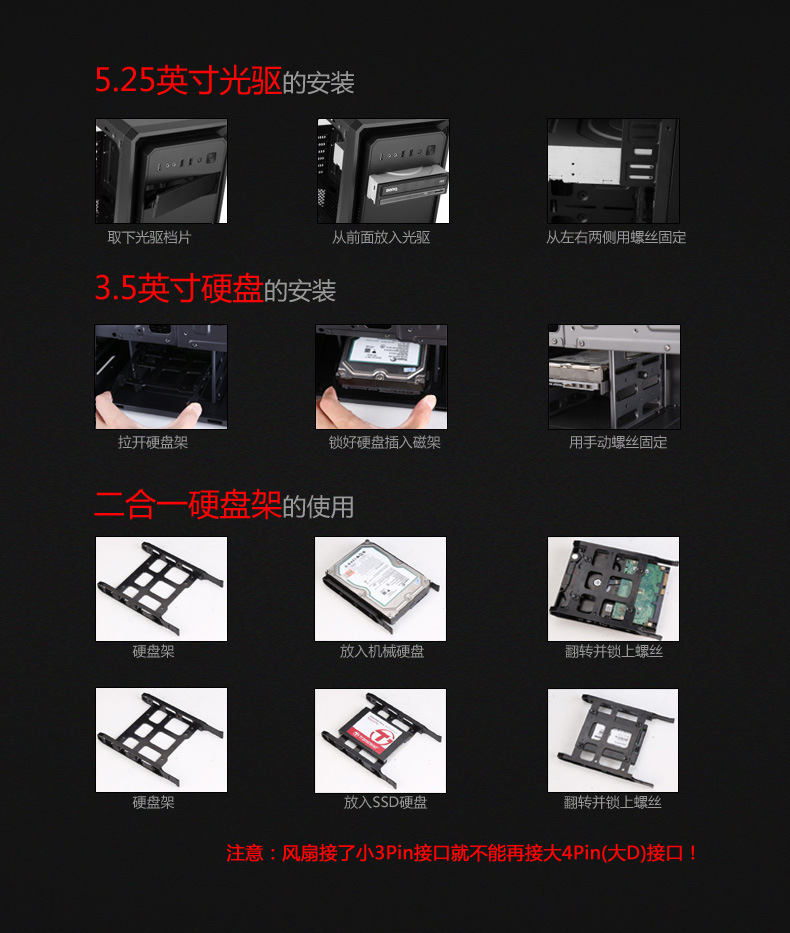 5.25英寸光驱的安装

取下光驱档片

从前面放入光驱

从左右两侧用螺丝固定

3.5英寸硬盘的安装

拉开硬盘架

锁好硬盘插入磁架

用手动螺丝固定

二合一硬盘架的使用

硬盘架

放入机械硬盘

翻转并锁上螺丝

硬盘架

放入SSD硬盘

翻转并锁上螺丝

注意：风扇接了小3Pin接口就不能再接大4Pin(大D)接口！