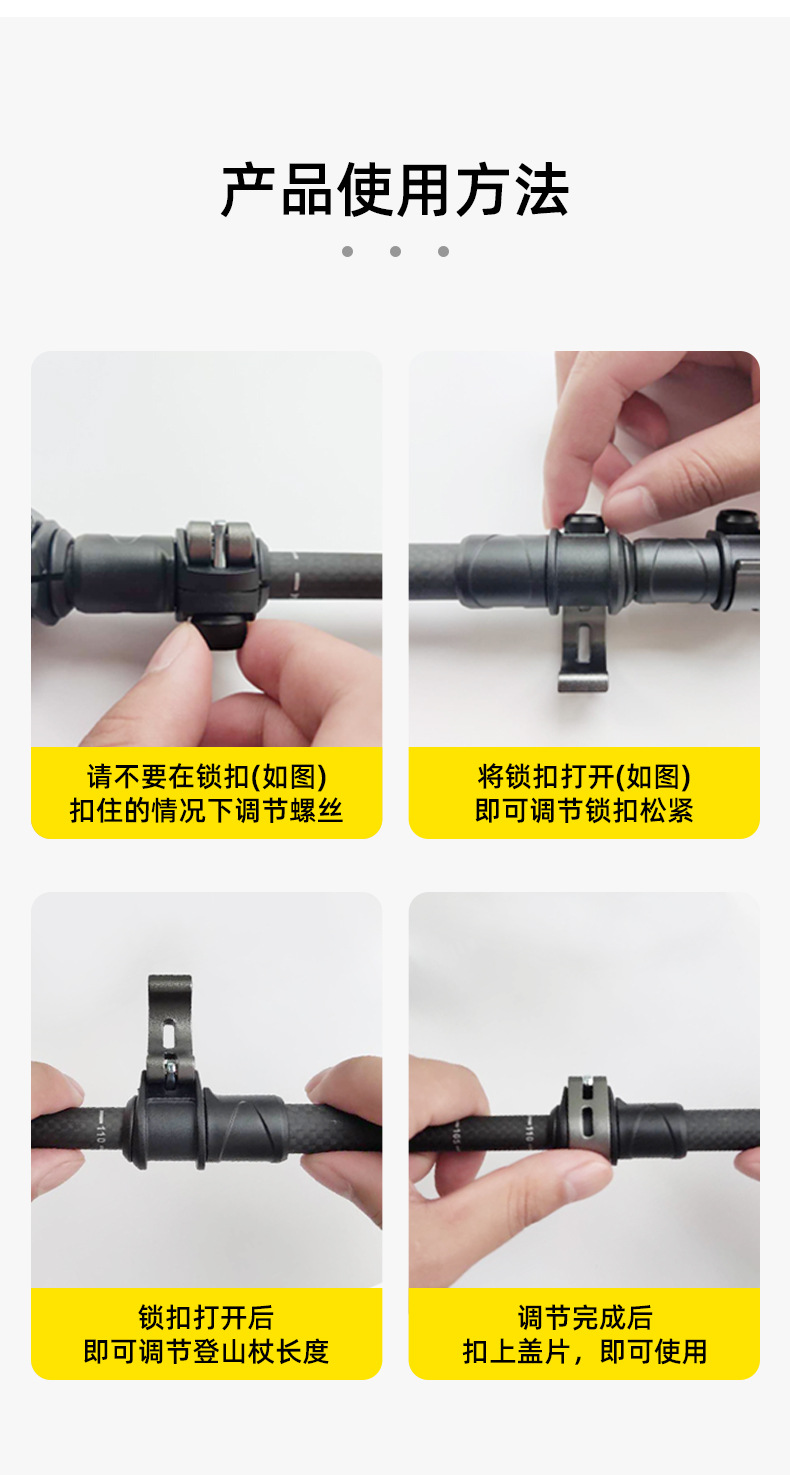 产品使用方法

请不要在锁扣(如图)
扣住的情况下调节螺丝

将锁扣打开(如图)
即可调节锁扣松紧

110

锁扣打开后
即可调节登山杖长度

105 110

调节完成后
扣上盖片，即可使用