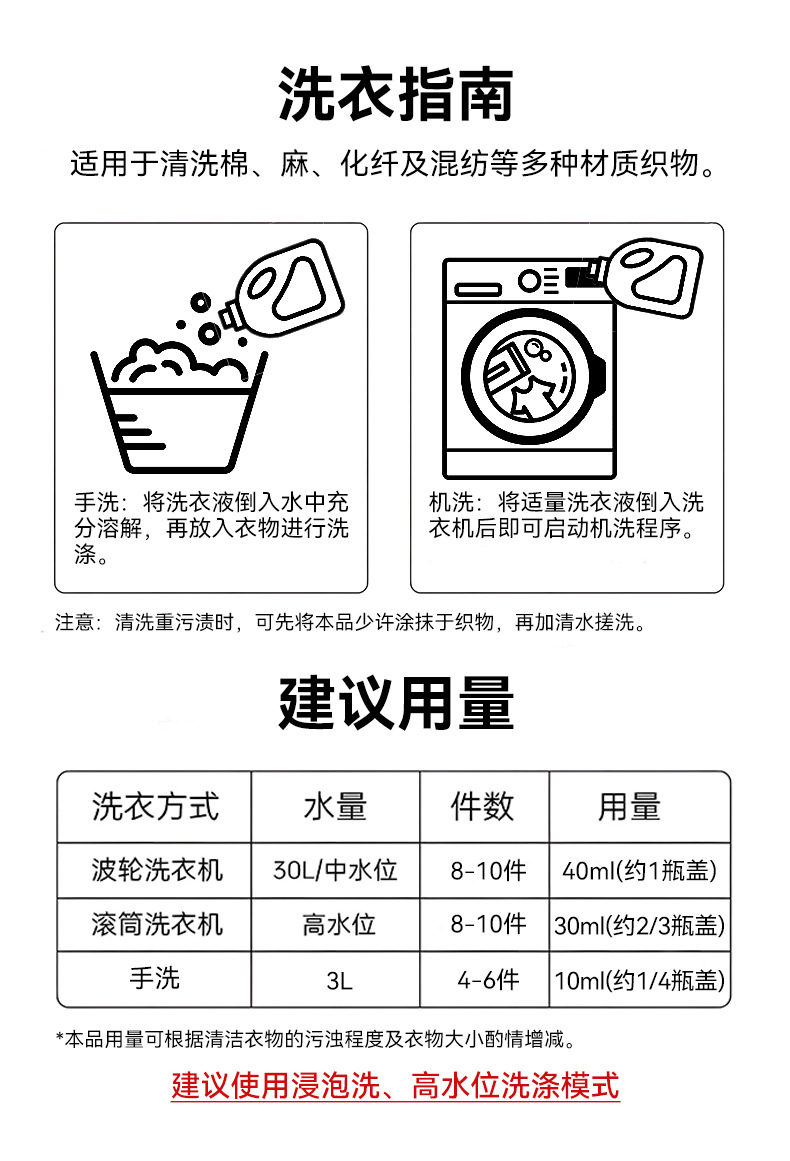 洗衣指南

适用于清洗棉、麻、化纤及混纺等多种材质织物。

手洗：将洗衣液倒入水中充分溶解，再放入衣物进行洗涤。

机洗：将适量洗衣液倒入洗衣机后即可启动机洗程序。

注意：清洗重污渍时，可先将本品少许涂抹于织物，再加清水搓洗。

建议用量

| 洗衣方式 | 水量 | 件数 | 用量 |
|---|---|---|---|
| 波轮洗衣机 | 30L/中水位 | 8-10件 | 40ml(约1瓶盖) |
| 滚筒洗衣机 | 高水位 | 8-10件 | 30ml(约2/3瓶盖) |
| 手洗 | 3L | 4-6件 | 10ml(约1/4瓶盖) |

*本品用量可根据清洁衣物的污浊程度及衣物大小酌情增减。

建议使用浸泡洗、高水位洗涤模式