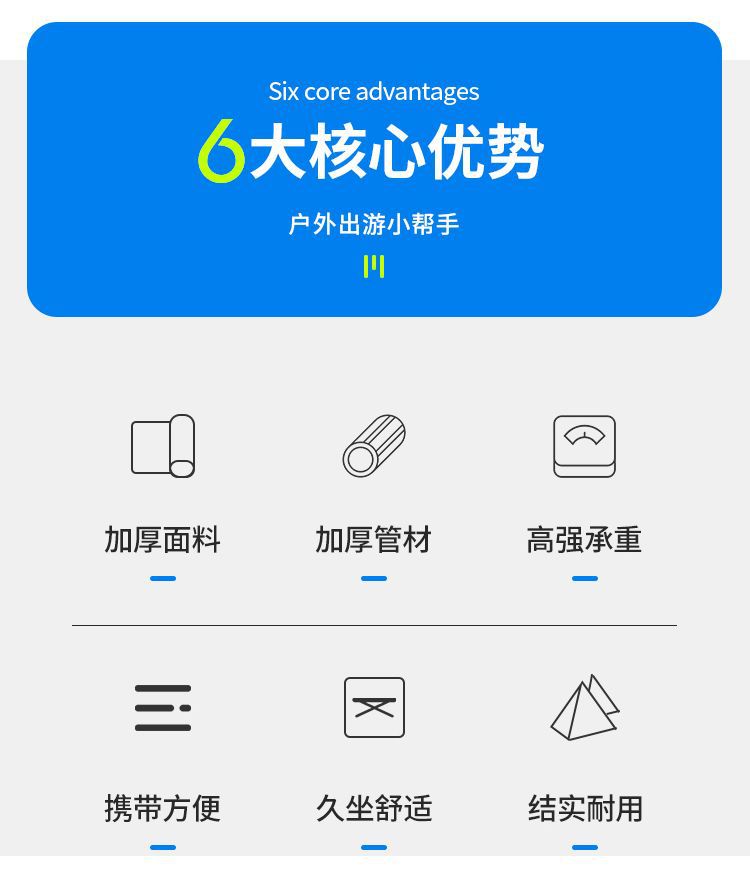 Six core advantages

6大核心优势

户外出游小帮手

加厚面料

加厚管材

高强承重

携带方便

久坐舒适

结实耐用