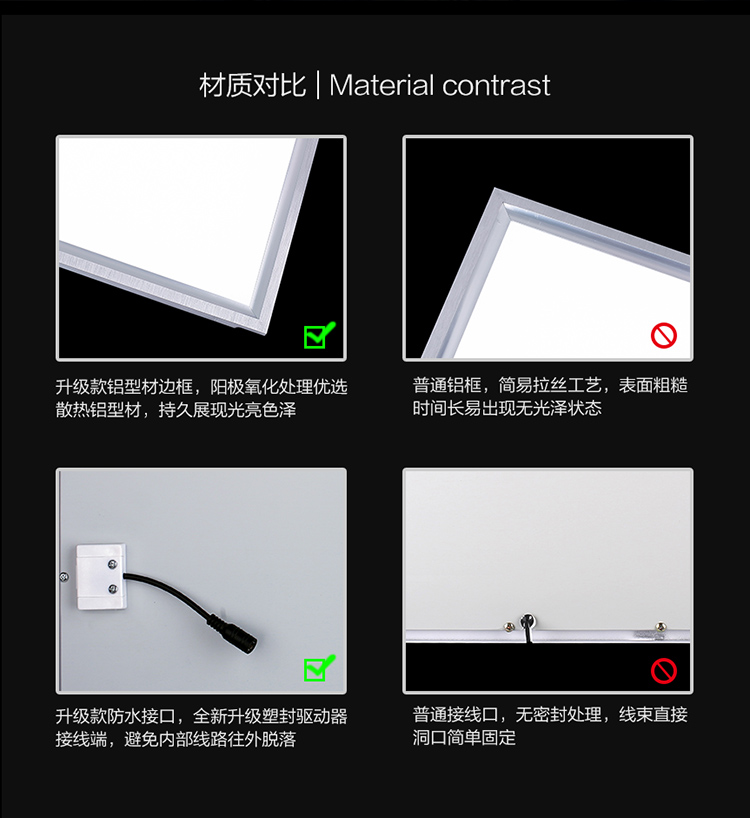 材质对比 | Material contrast

升级款铝型材边框，阳极氧化处理优选散热铝型材，持久展现光亮色泽

普通铝框，简易拉丝工艺，表面粗糙时间长易出现无光泽状态

升级款防水接口，全新升级塑封驱动器接线端，避免内部线路往外脱落

普通接线口，无密封处理，线束直接洞口简单固定