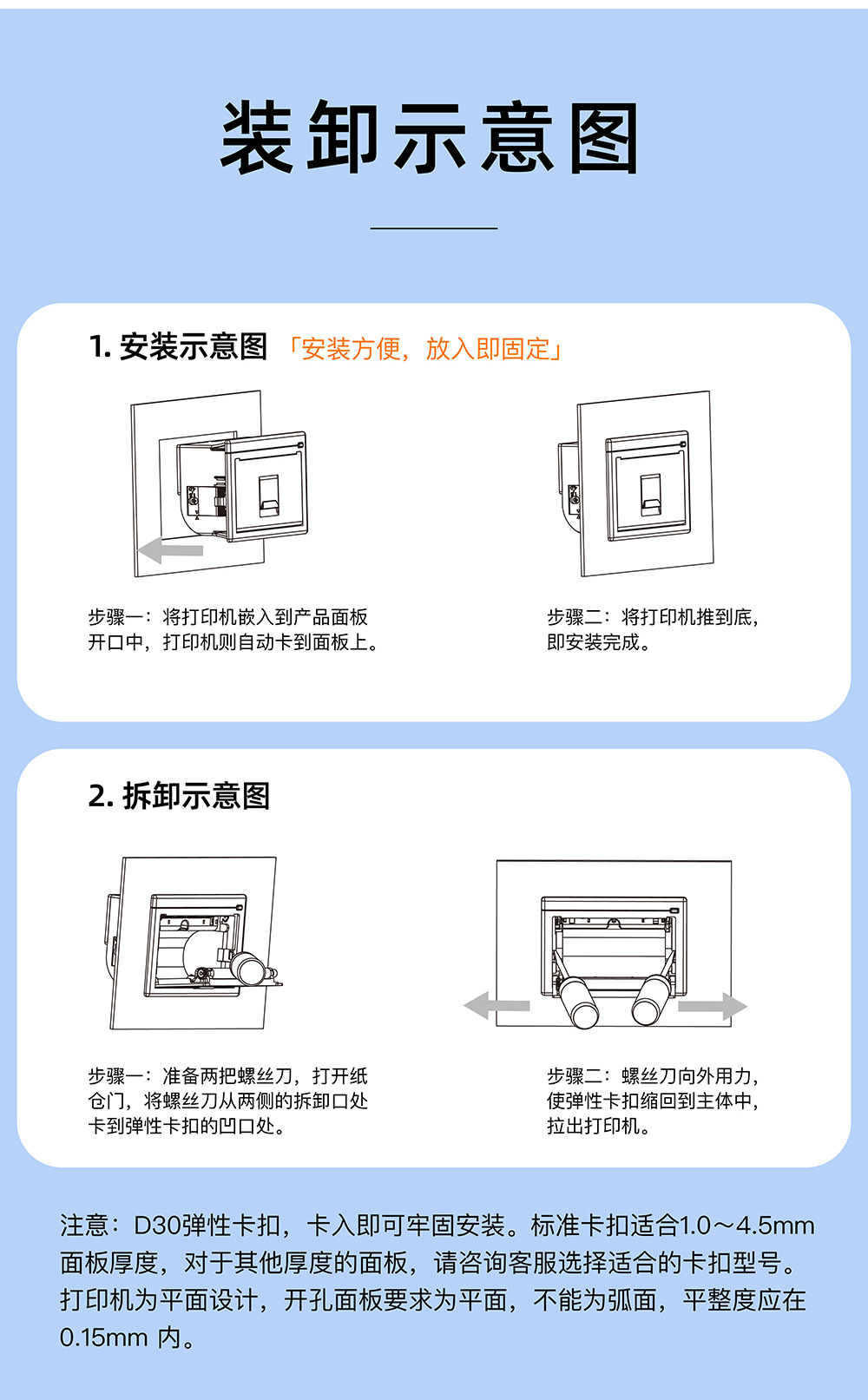 装卸示意图

1. 安装示意图 「安装方便，放入即固定」

步骤一：将打印机嵌入到产品面板开口中，打印机则自动卡到面板上。

步骤二：将打印机推到底，即安装完成。

2. 拆卸示意图

步骤一：准备两把螺丝刀，打开纸仓门，将螺丝刀从两侧的拆卸口处卡到弹性卡扣的凹口处。

步骤二：螺丝刀向外用力，使弹性卡扣缩回到主体中，拉出打印机。

注意：D30弹性卡扣，卡入即可牢固安装。标准卡扣适合1.0～4.5mm面板厚度，对于其他厚度的面板，请咨询客服选择适合的卡扣型号。打印机为平面设计，开孔面板要求为平面，不能为弧面，平整度应在0.15mm 内。