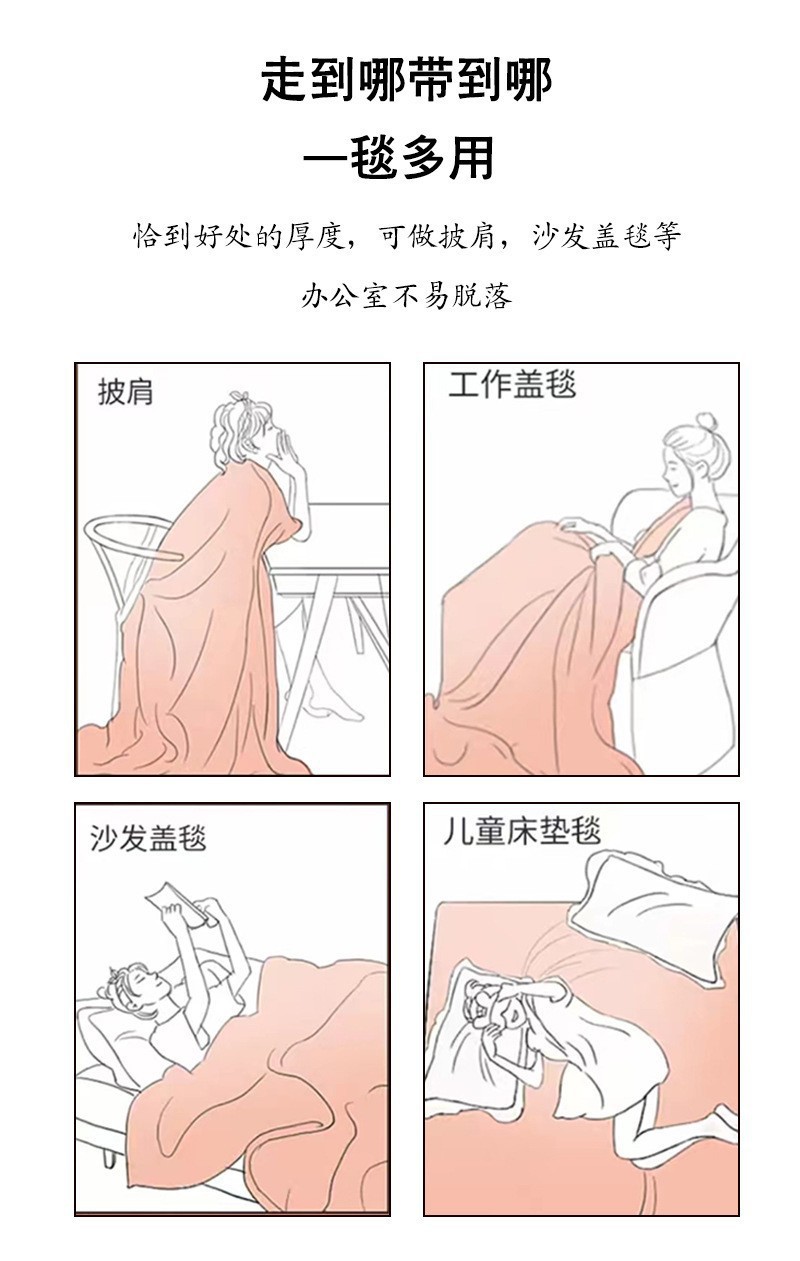 走到哪带到哪

一毯多用

恰到好处的厚度，可做披肩，沙发盖毯等

办公室不易脱落

披肩

工作盖毯

沙发盖毯

儿童床垫毯