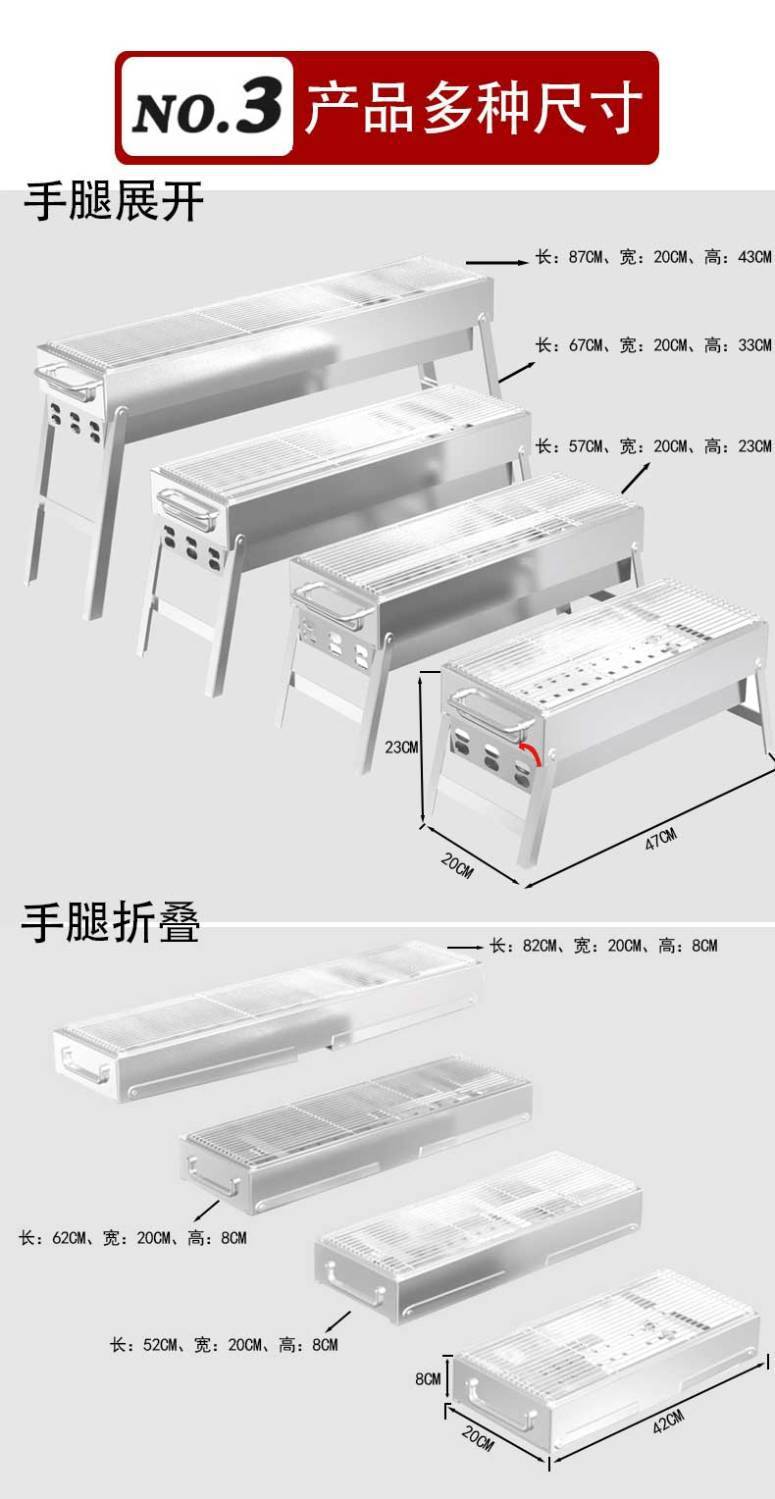 NO.3 产品多种尺寸

手腿展开

长：87CM、宽：20CM、高：43CM

长：67CM、宽：20CM、高：33CM

长：57CM、宽：20CM、高：23CM

23CM

20CM

47CM

手腿折叠

长：82CM、宽：20CM、高：8CM

长：62CM、宽：20CM、高：8CM

长：52CM、宽：20CM、高：8CM

8CM

20CM

42CM