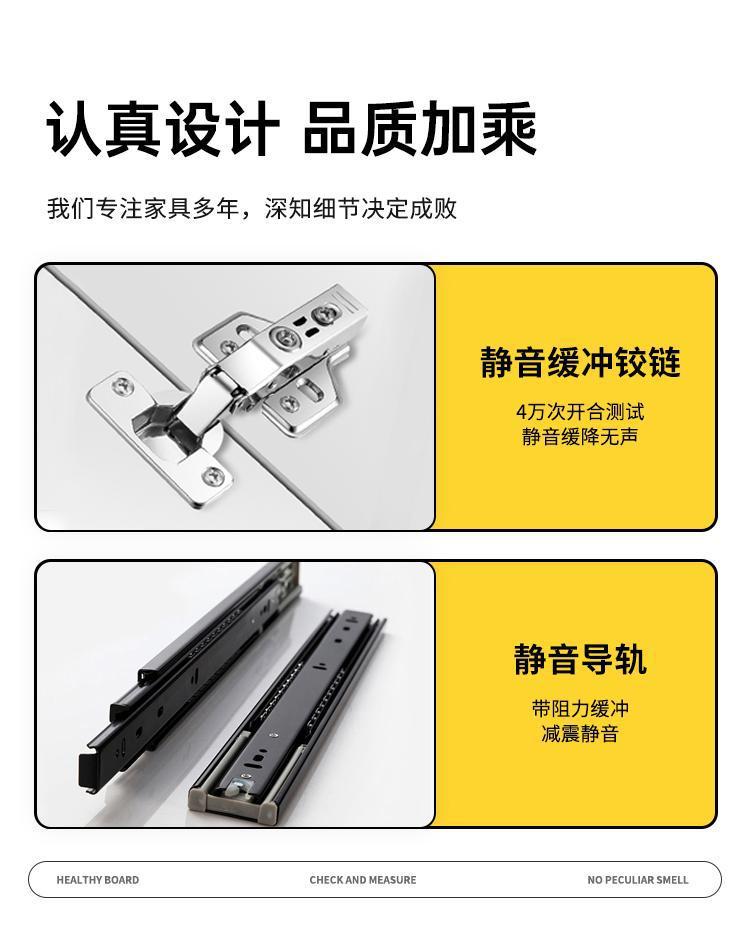 认真设计 品质加乘

我们专注家具多年，深知细节决定成败

静音缓冲铰链

4万次开合测试
静音缓降无声

静音导轨

带阻力缓冲
减震静音

HEALTHY BOARD

CHECK AND MEASURE

NO PECULIAR SMELL