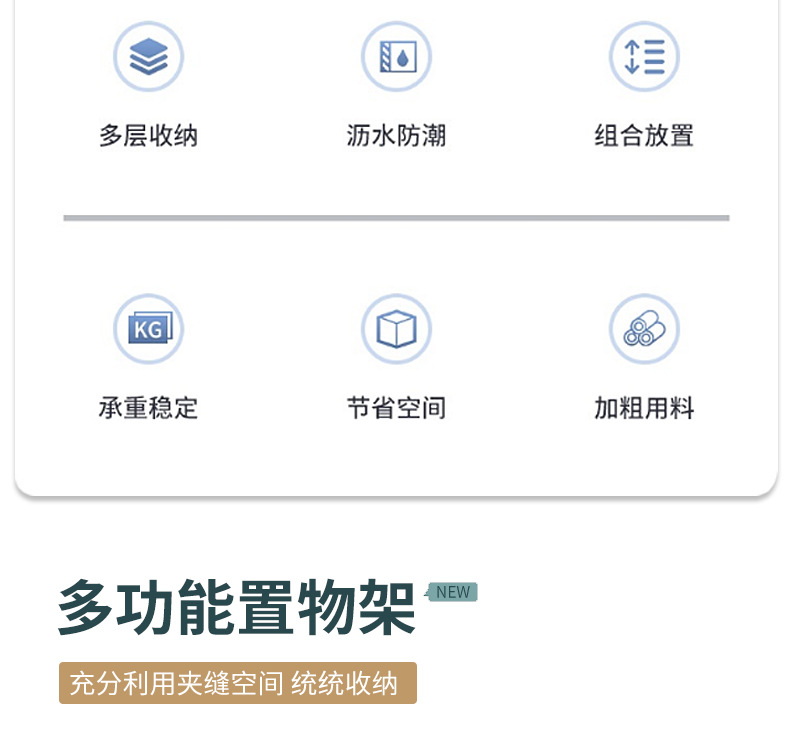 多层收纳

沥水防潮

组合放置

KG

承重稳定

节省空间

加粗用料

多功能置物架

NEW

充分利用夹缝空间 统统收纳