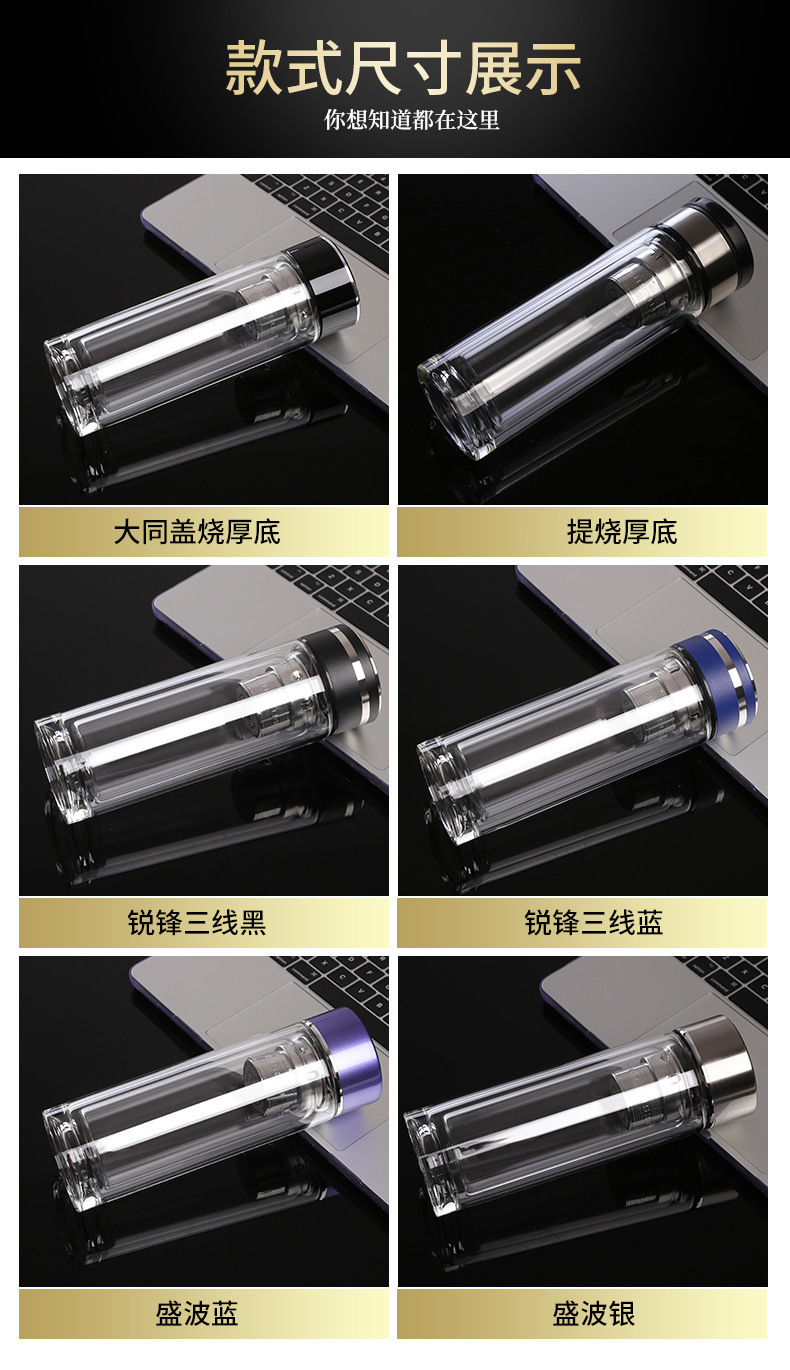 款式尺寸展示
你想知道都在这里

大同盖烧厚底

提烧厚底

锐锋三线黑

锐锋三线蓝

盛波蓝

盛波银