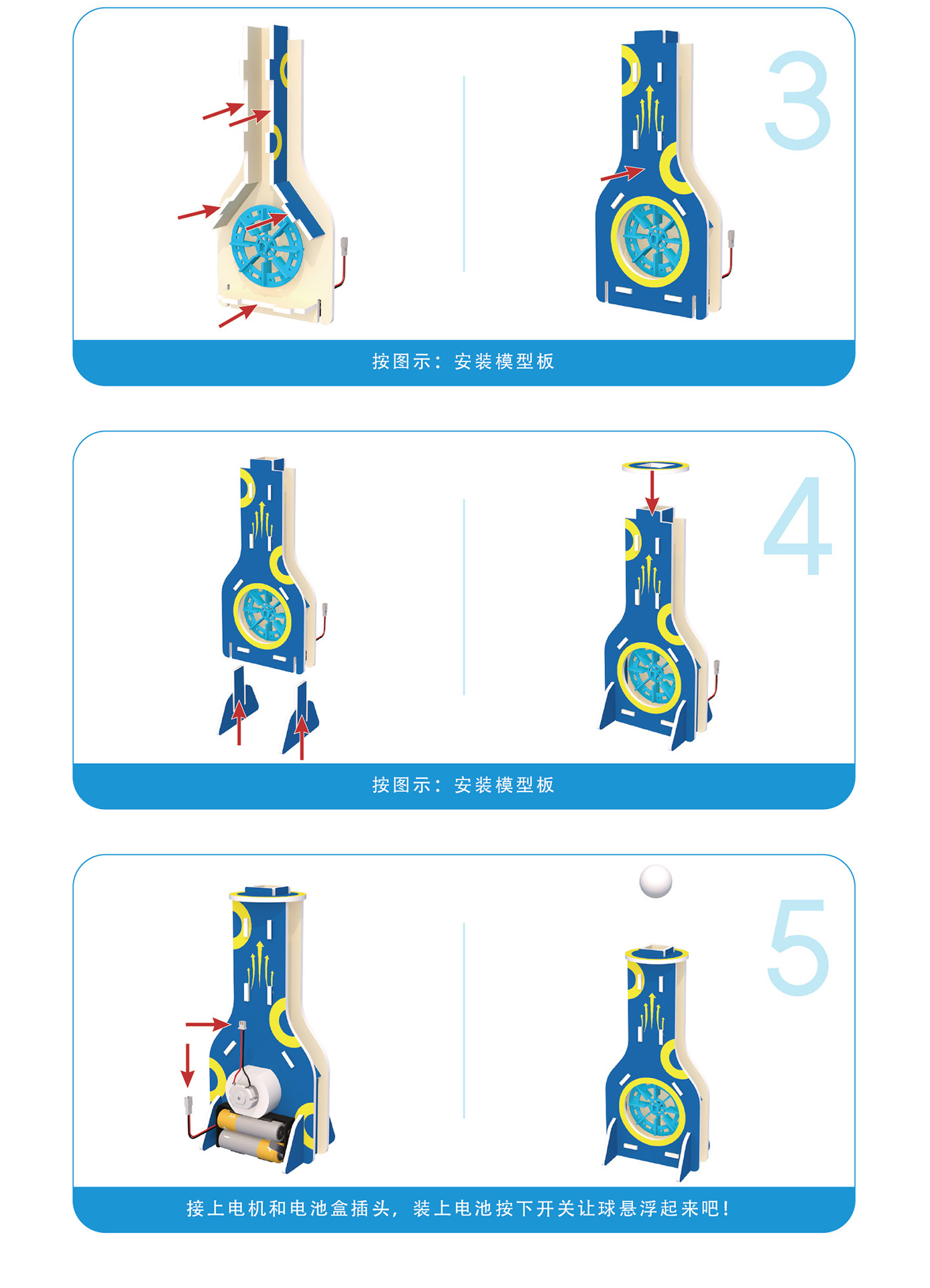 3

按图示：安装模型板

4

按图示：安装模型板

5

接上电机和电池盒插头，装上电池按下开关让球悬浮起来吧！