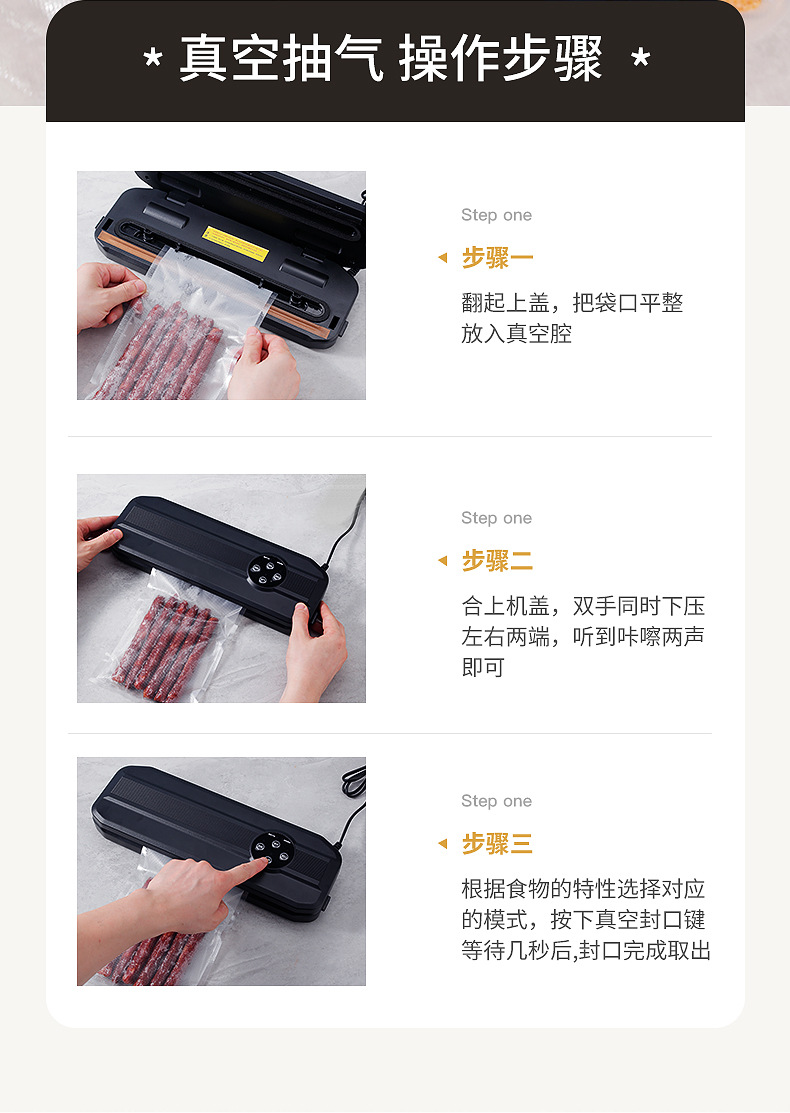 * 真空抽气 操作步骤 *

Step one

步骤一

翻起上盖，把袋口平整放入真空腔

Step one

步骤二

合上机盖，双手同时下压左右两端，听到咔嚓两声即可

Step one

步骤三

根据食物的特性选择对应的模式，按下真空封口键等待几秒后,封口完成取出