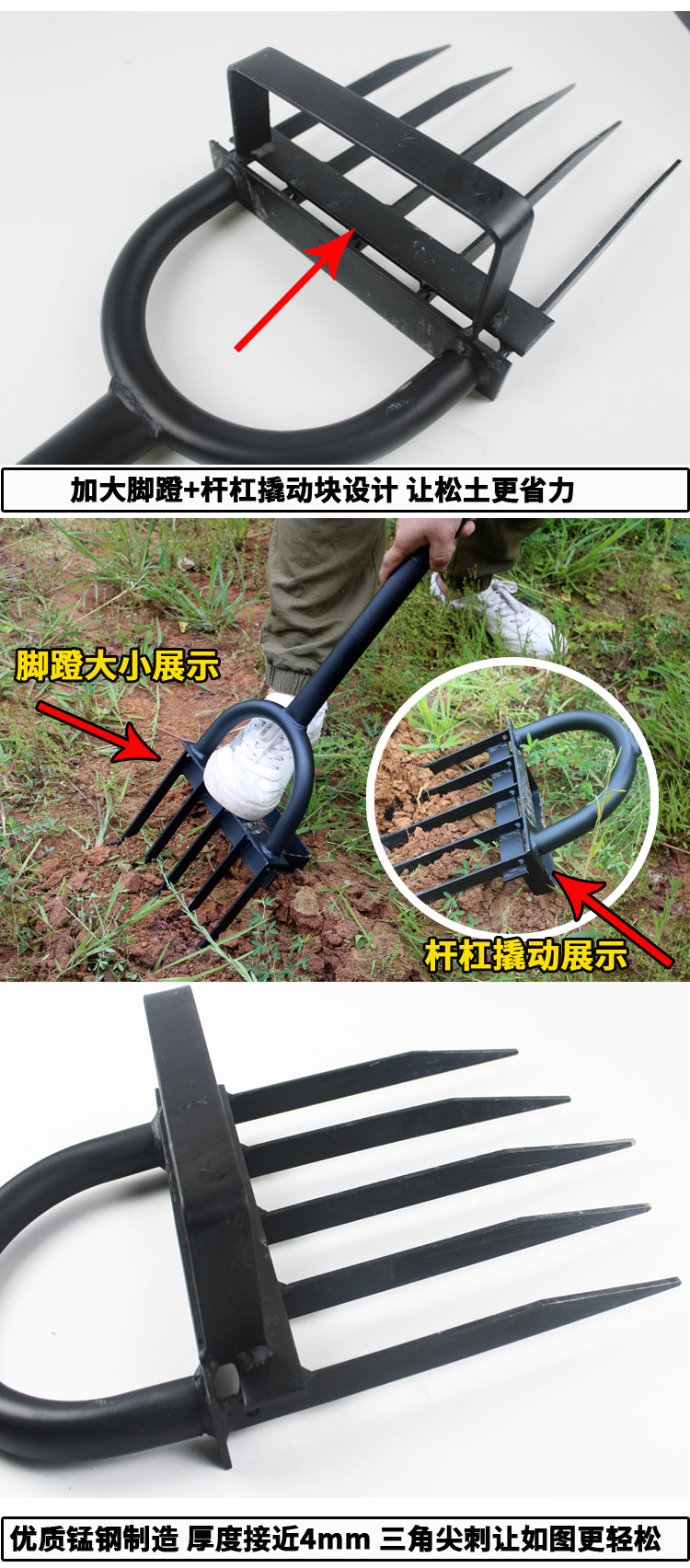 加大脚蹬+杆杠撬动块设计 让松土更省力

脚蹬大小展示

杆杠撬动展示

优质锰钢制造 厚度接近4mm 三角尖刺让如图更轻松