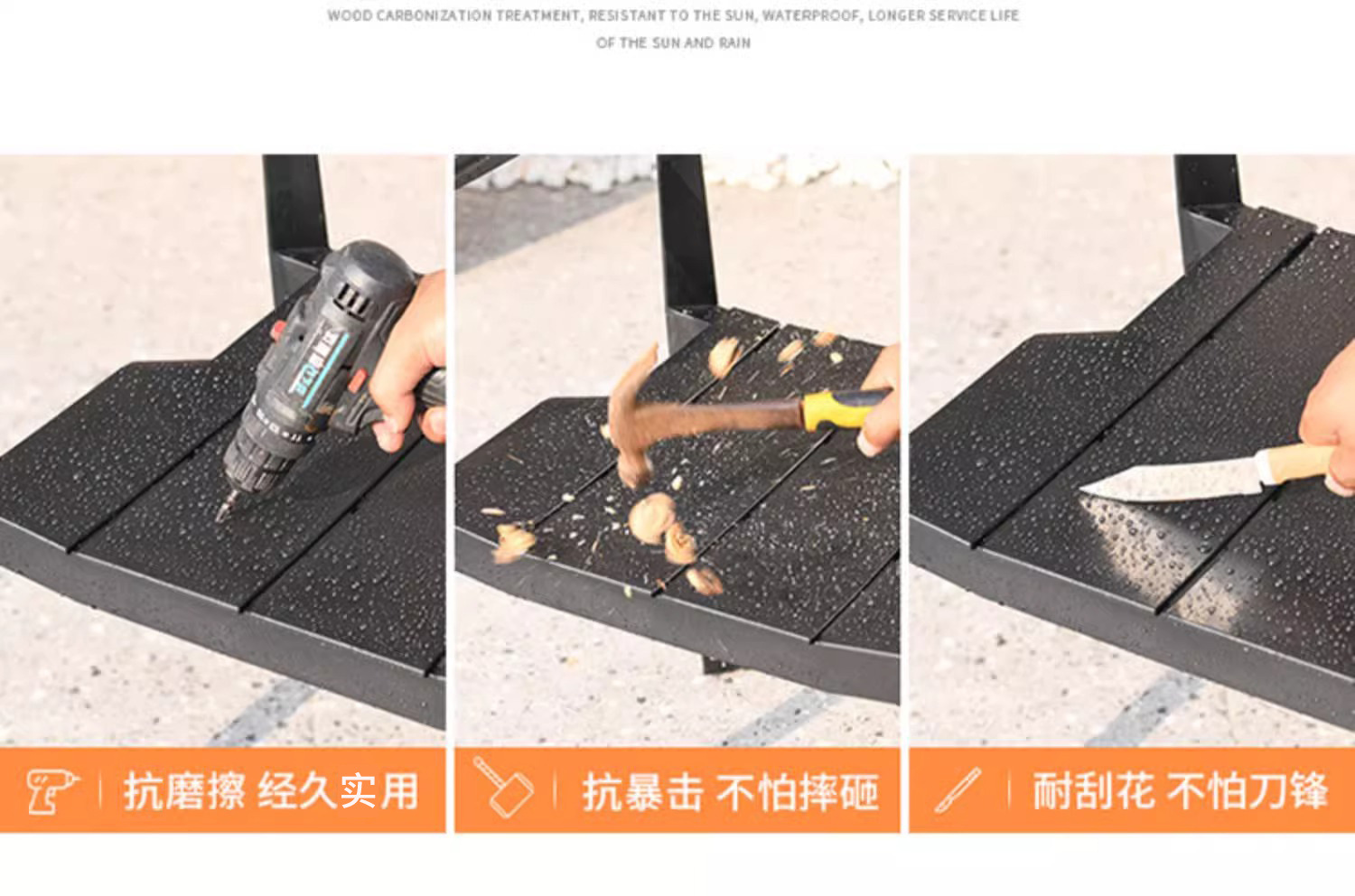 WOOD CARBONIZATION TREATMENT, RESISTANT TO THE SUN, WATERPROOF, LONGER SERVICE LIFE OF THE SUN AND RAIN

抗磨擦 经久实用

抗暴击 不怕摔砸

耐刮花 不怕刀锋