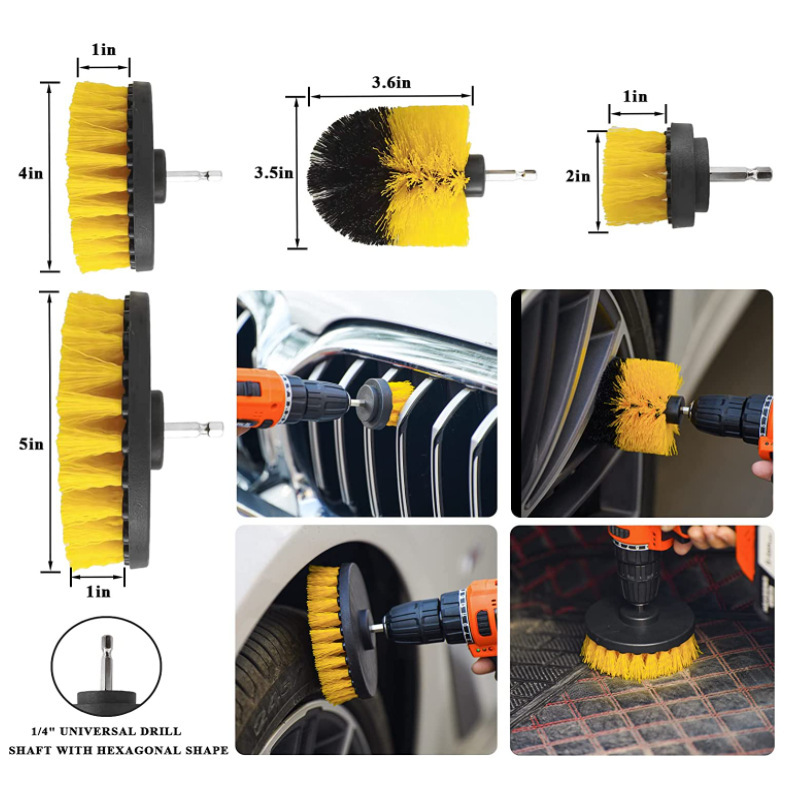 1in

4in

3.6in

3.5in

1in

2in

5in

1in

1/4" UNIVERSAL DRILL SHAFT WITH HEXAGONAL SHAPE