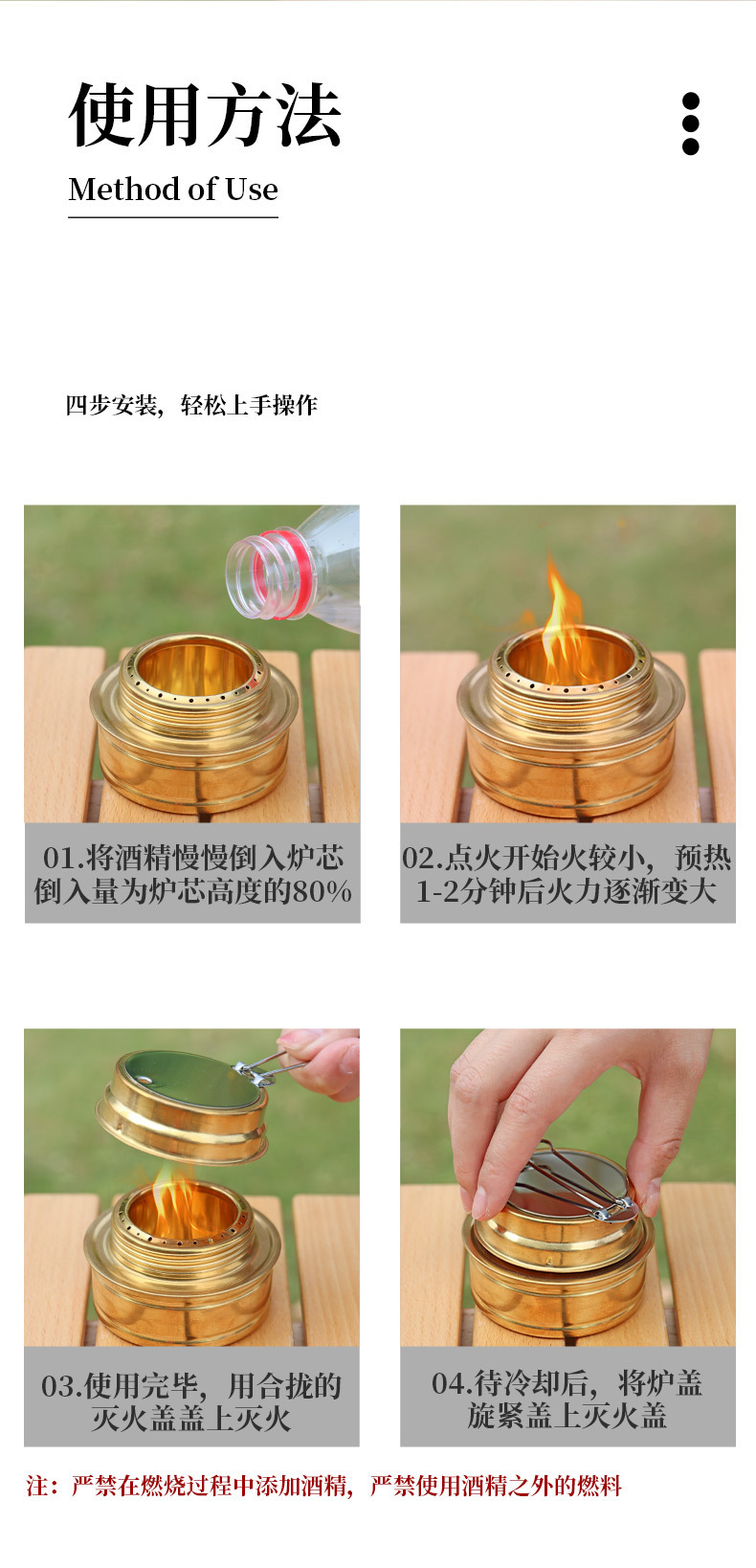 使用方法

Method of Use

四步安装，轻松上手操作

01.将酒精慢慢倒入炉芯
倒入量为炉芯高度的80%

02.点火开始火较小，预热
1-2分钟后火力逐渐变大

03.使用完毕，用合拢的
灭火盖盖上灭火

04.待冷却后，将炉盖
旋紧盖上灭火盖

注：严禁在燃烧过程中添加酒精，严禁使用酒精之外的燃料