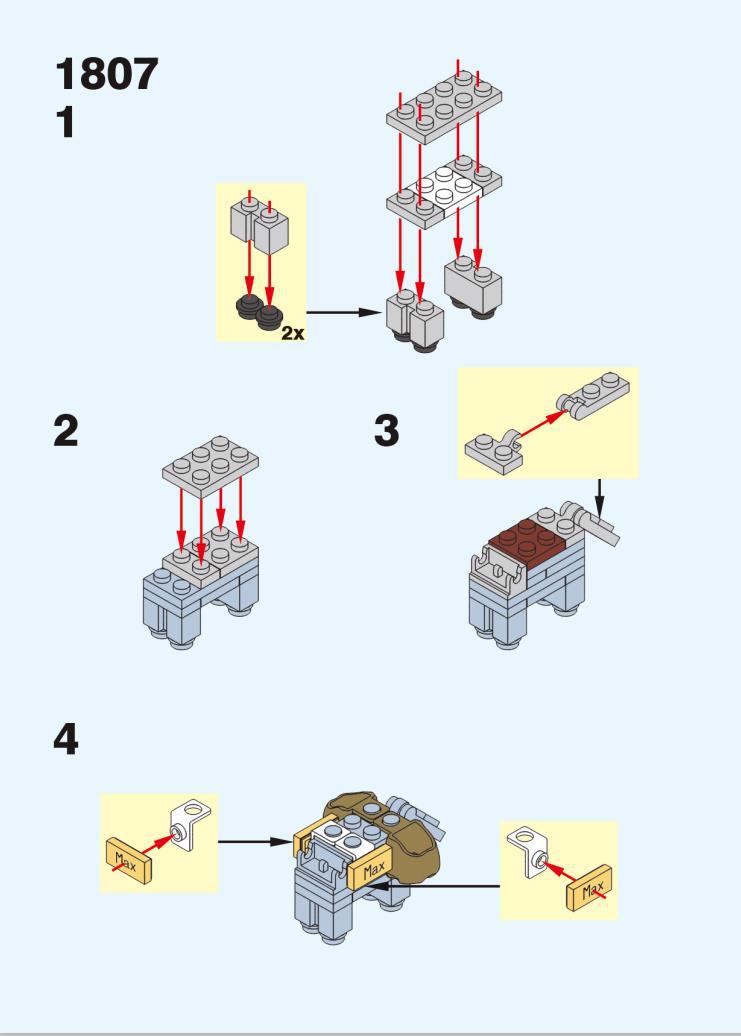 1807
1

2x

2

3

4

Max

Max

Max