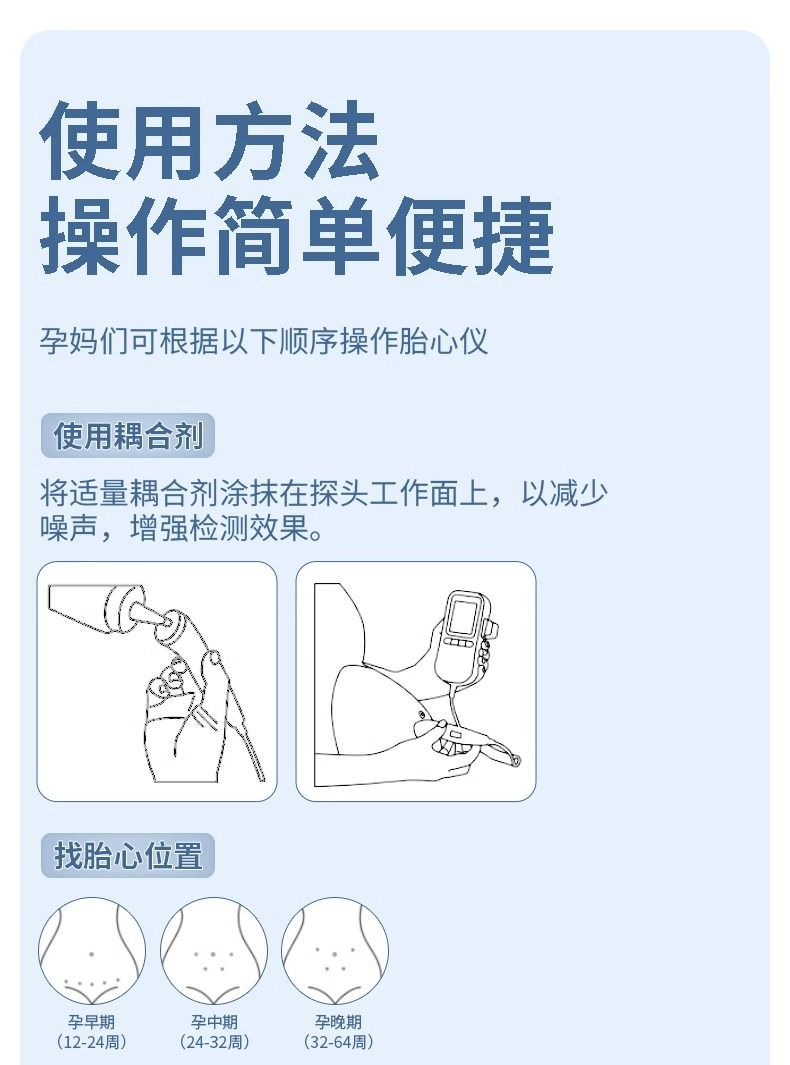 使用方法
操作简单便捷

孕妈们可根据以下顺序操作胎心仪

使用耦合剂

将适量耦合剂涂抹在探头工作面上，以减少噪声，增强检测效果。

找胎心位置

孕早期
（12-24周）

孕中期
（24-32周）

孕晚期
（32-64周）