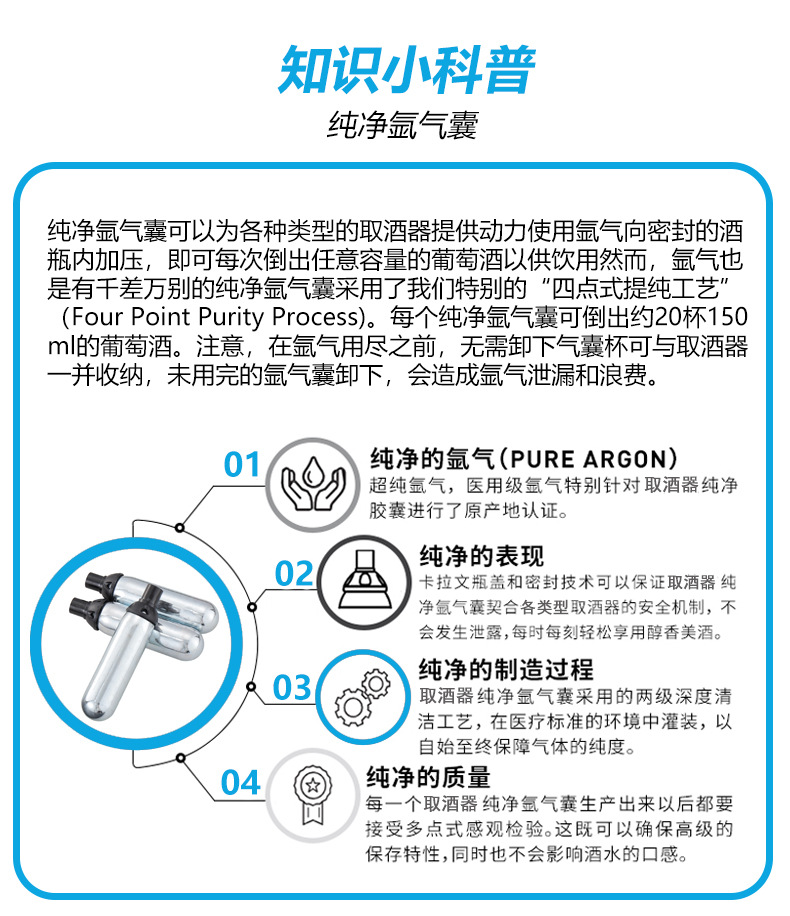 知识小科普

纯净氩气囊

纯净氩气囊可以为各种类型的取酒器提供动力使用氩气向密封的酒瓶内加压，即可每次倒出任意容量的葡萄酒以供饮用然而，氩气也是有千差万别的纯净氩气囊采用了我们特别的“四点式提纯工艺”（Four Point Purity Process)。每个纯净氩气囊可倒出约20杯150ml的葡萄酒。注意，在氩气用尽之前，无需卸下气囊杯可与取酒器一并收纳，未用完的氩气囊卸下，会造成氩气泄漏和浪费。

01
纯净的氩气（PURE ARGON）
超纯氩气，医用级氩气特别针对取酒器纯净胶囊进行了原产地认证。

02
纯净的表现
卡拉文瓶盖和密封技术可以保证取酒器 纯净氩气囊契合各类型取酒器的安全机制，不会发生泄露，每时每刻轻松享用醇香美酒。

03
纯净的制造过程
取酒器纯净氩气囊采用的两级深度清洁工艺，在医疗标准的环境中灌装，以自始至终保障气体的纯度。

04
纯净的质量
每一个取酒器 纯净氩气囊生产出来以后都要接受多点式感观检验。这既可以确保高级的保存特性，同时也不会影响酒水的口感。