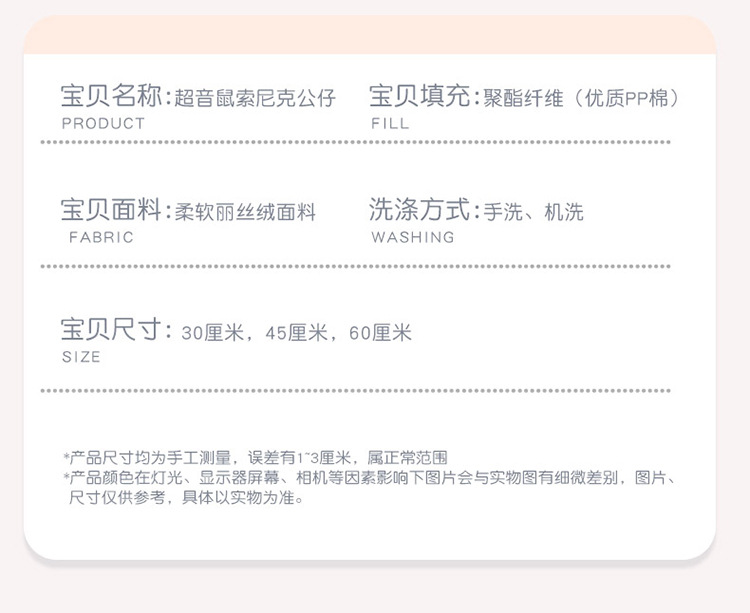 宝贝名称:超音鼠索尼克公仔
PRODUCT

宝贝填充:聚酯纤维（优质PP棉）
FILL

宝贝面料:柔软丽丝绒面料
FABRIC

洗涤方式:手洗、机洗
WASHING

宝贝尺寸: 30厘米，45厘米，60厘米
SIZE

*产品尺寸均为手工测量，误差有1~3厘米，属正常范围
*产品颜色在灯光、显示器屏幕、相机等因素影响下图片会与实物图有细微差别，图片、尺寸仅供参考，具体以实物为准。