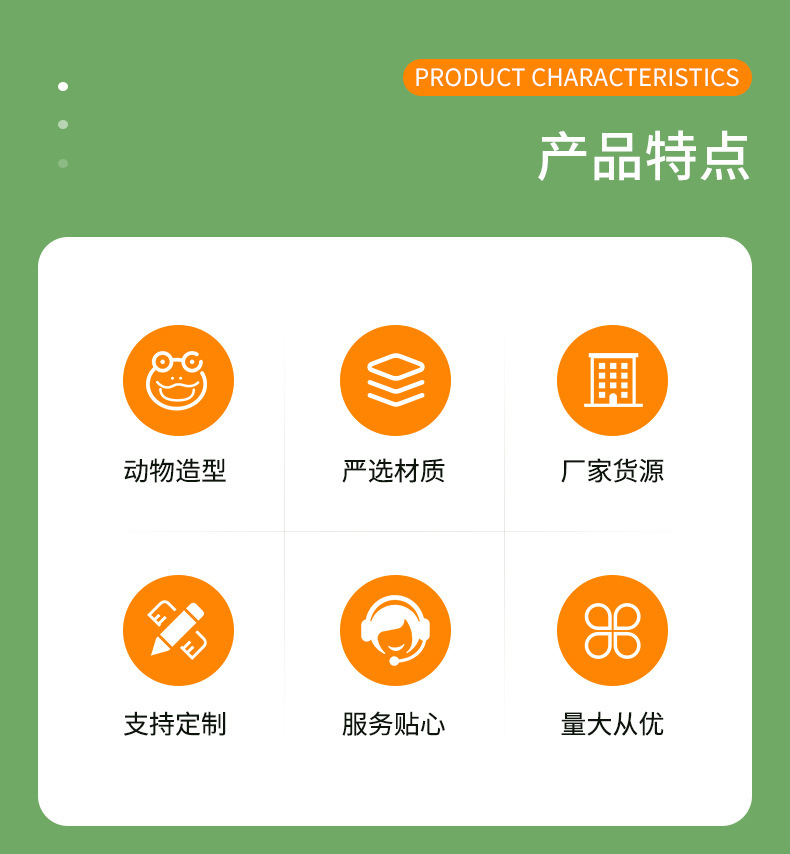 PRODUCT CHARACTERISTICS

产品特点

动物造型

严选材质

厂家货源

支持定制

服务贴心

量大从优