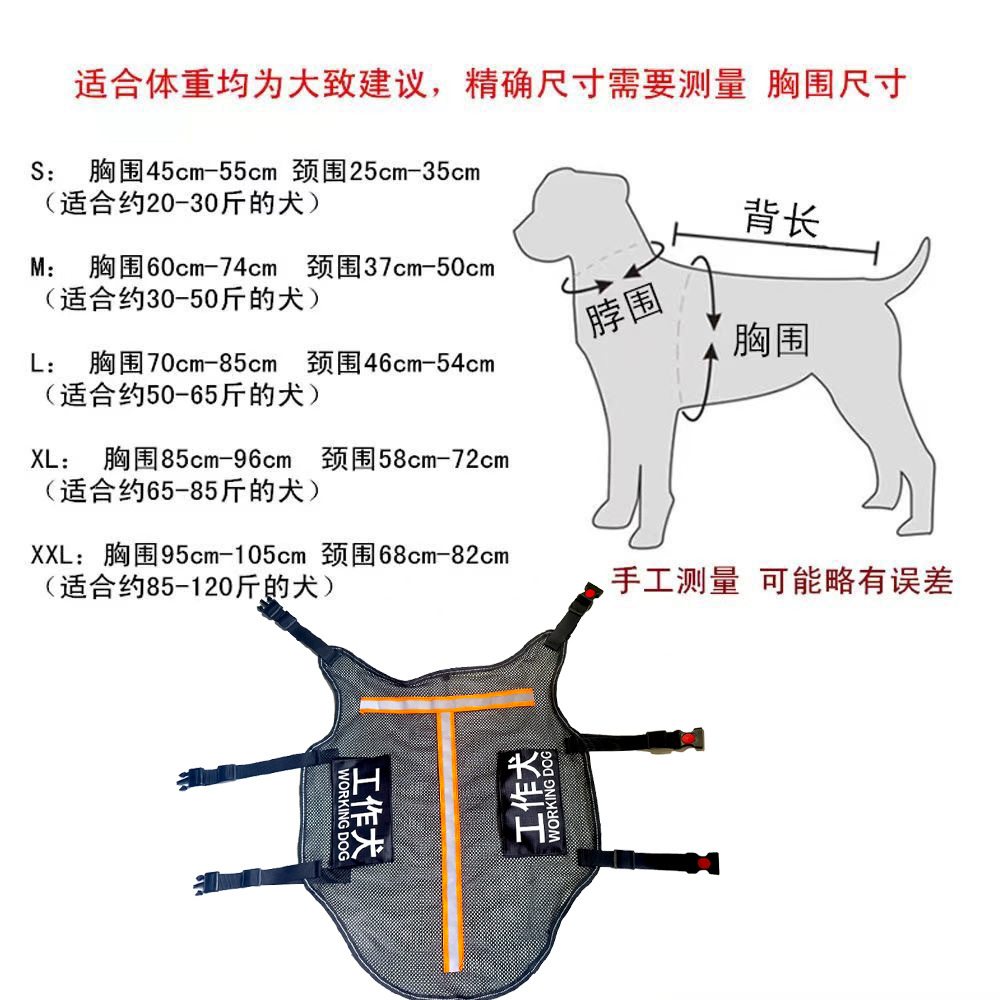 适合体重均为大致建议，精确尺寸需要测量 胸围尺寸

S： 胸围45cm-55cm 颈围25cm-35cm
（适合约20-30斤的犬）

M： 胸围60cm-74cm 颈围37cm-50cm
（适合约30-50斤的犬）

L： 胸围70cm-85cm 颈围46cm-54cm
（适合约50-65斤的犬）

XL： 胸围85cm-96cm 颈围58cm-72cm
（适合约65-85斤的犬）

XXL：胸围95cm-105cm 颈围68cm-82cm
（适合约85-120斤的犬）

背长

脖围

胸围

手工测量 可能略有误差

工作犬
WORKING DOG

工作犬
WORKING DOG