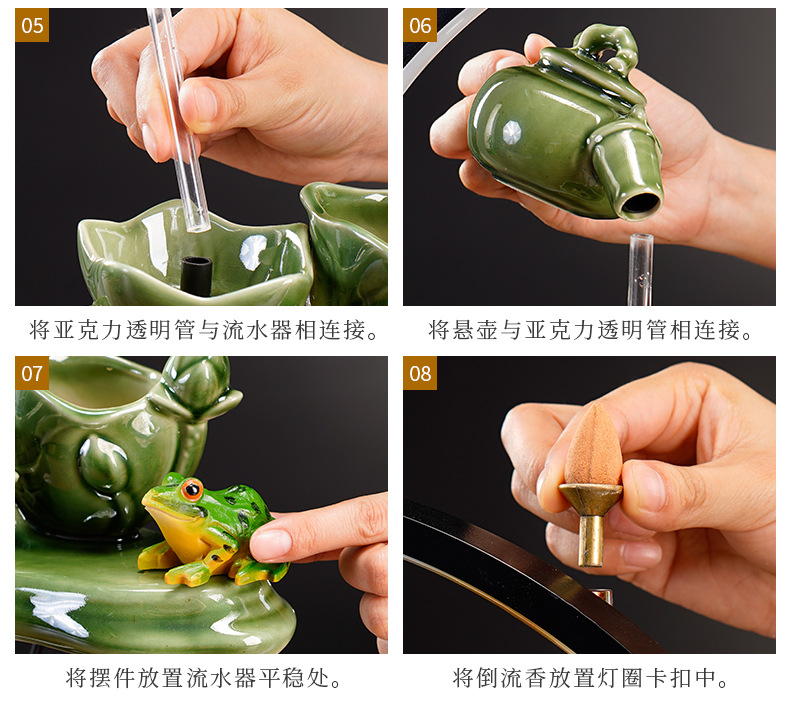 05

将亚克力透明管与流水器相连接。

06

将悬壶与亚克力透明管相连接。

07

将摆件放置流水器平稳处。

08

将倒流香放置灯圈卡扣中。