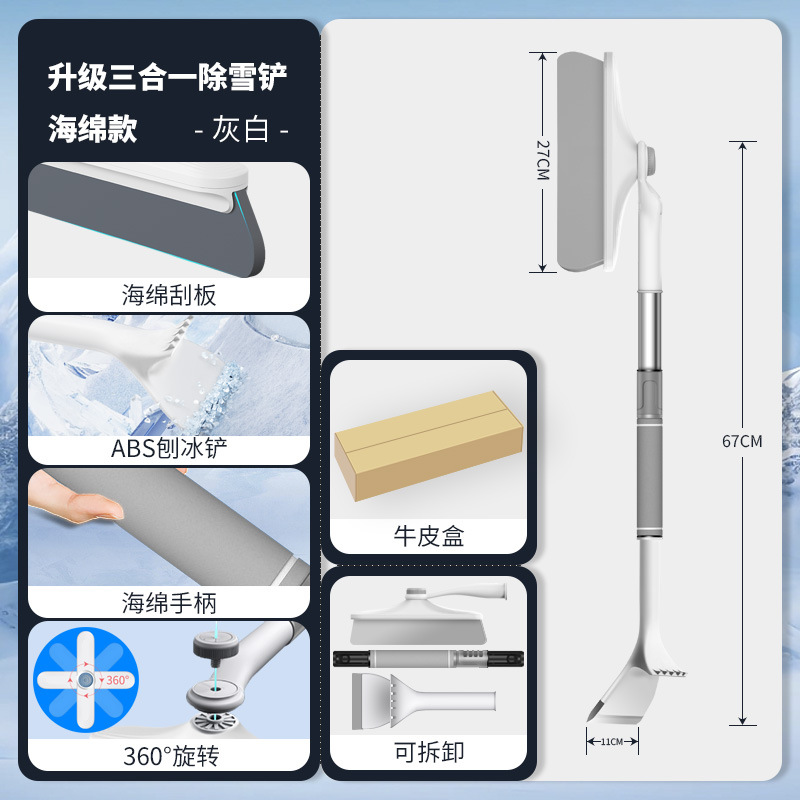 升级三合一除雪铲
海绵款 - 灰白 -

海绵刮板

ABS刨冰铲

海绵手柄

360°
360°旋转

牛皮盒

可拆卸

27CM

67CM

11CM