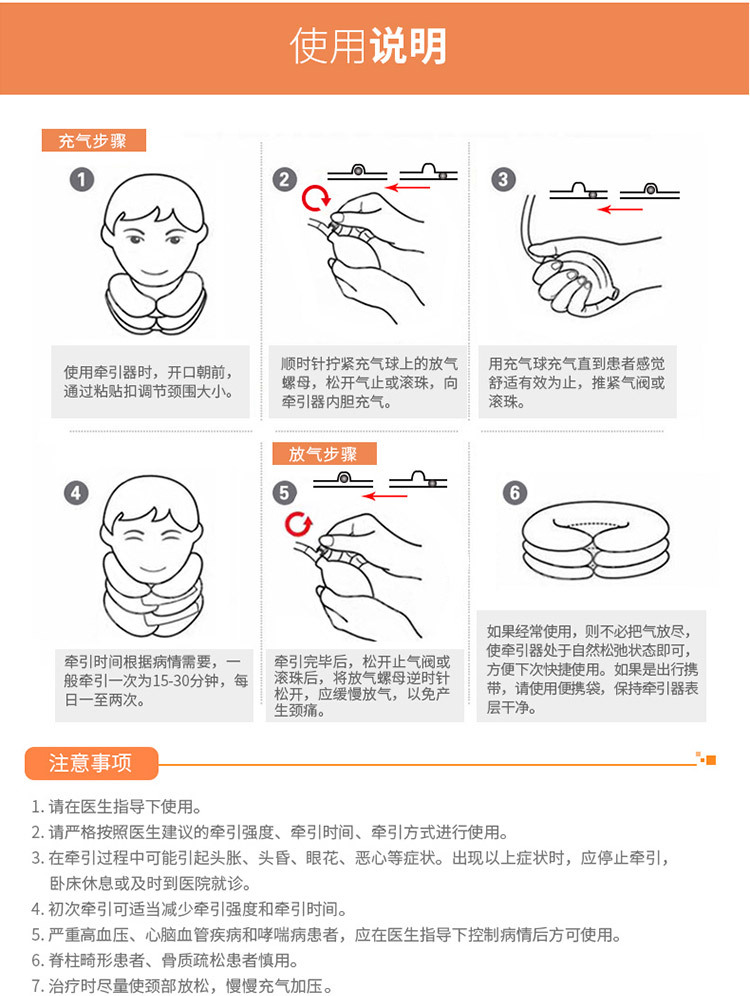 使用说明

充气步骤

1

使用牵引器时，开口朝前，通过粘贴扣调节颈围大小。

2

顺时针拧紧充气球上的放气螺母，松开气止或滚珠，向牵引器内胆充气。

3

用充气球充气直到患者感觉舒适有效为止，推紧气阀或滚珠。

4

牵引时间根据病情需要，一般牵引一次为15-30分钟，每日一至两次。

放气步骤

5

牵引完毕后，松开止气阀或滚珠后，将放气螺母逆时针松开，应缓慢放气，以免产生颈痛。

6

如果经常使用，则不必把气放尽，使牵引器处于自然松弛状态即可，方便下次快捷使用。如果是出行携带，请使用便携袋，保持牵引器表层干净。

注意事项

1. 请在医生指导下使用。
2. 请严格按照医生建议的牵引强度、牵引时间、牵引方式进行使用。
3. 在牵引过程中可能引起头胀、头昏、眼花、恶心等症状。出现以上症状时，应停止牵引，卧床休息或及时到医院就诊。
4. 初次牵引可适当减少牵引强度和牵引时间。
5. 严重高血压、心脑血管疾病和哮喘病患者，应在医生指导下控制病情后方可使用。
6. 脊柱畸形患者、骨质疏松患者慎用。
7. 治疗时尽量使颈部放松，慢慢充气加压。