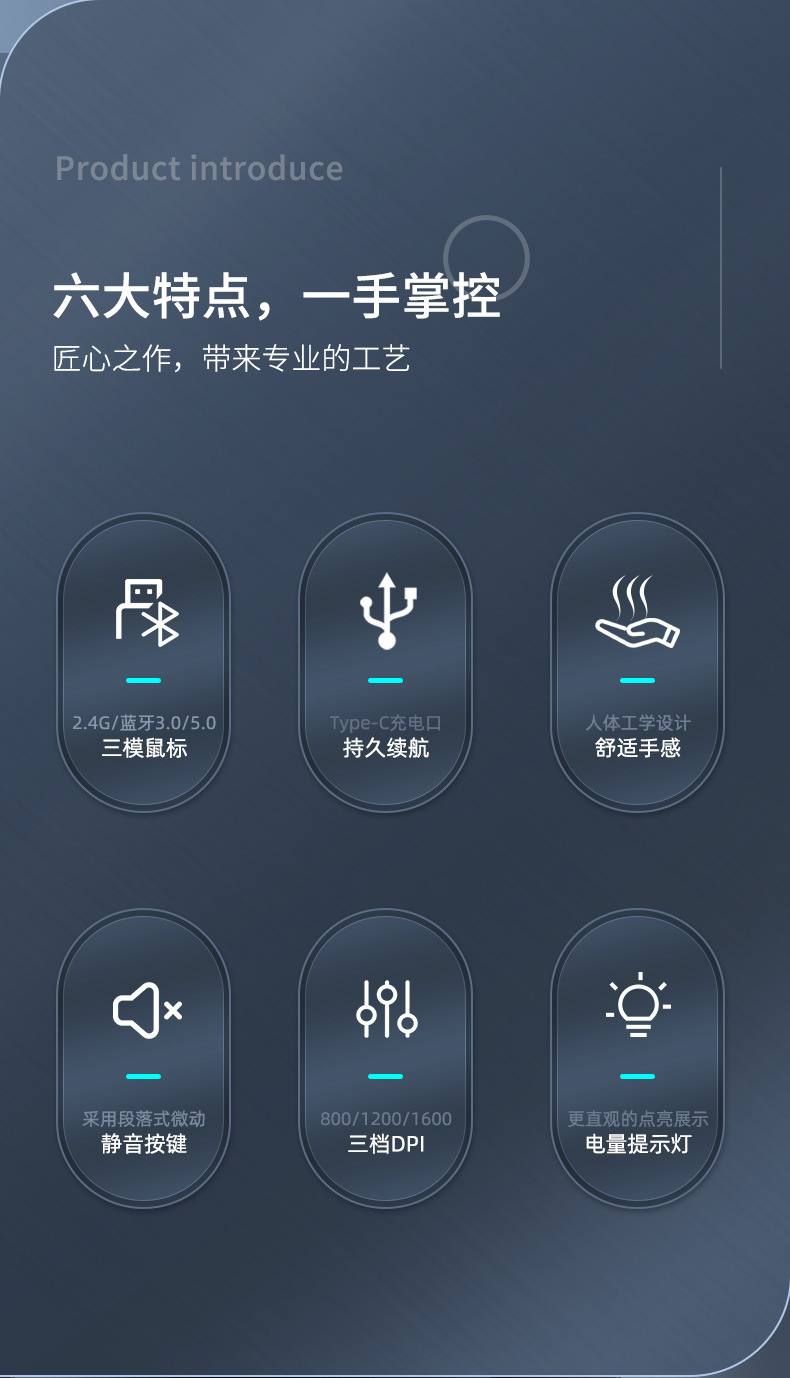 Product introduce

六大特点，一手掌控

匠心之作，带来专业的工艺

2.4G/蓝牙3.0/5.0
三模鼠标

Type-C充电口
持久续航

人体工学设计
舒适手感

采用段落式微动
静音按键

800/1200/1600
三档DPI

更直观的点亮展示
电量提示灯