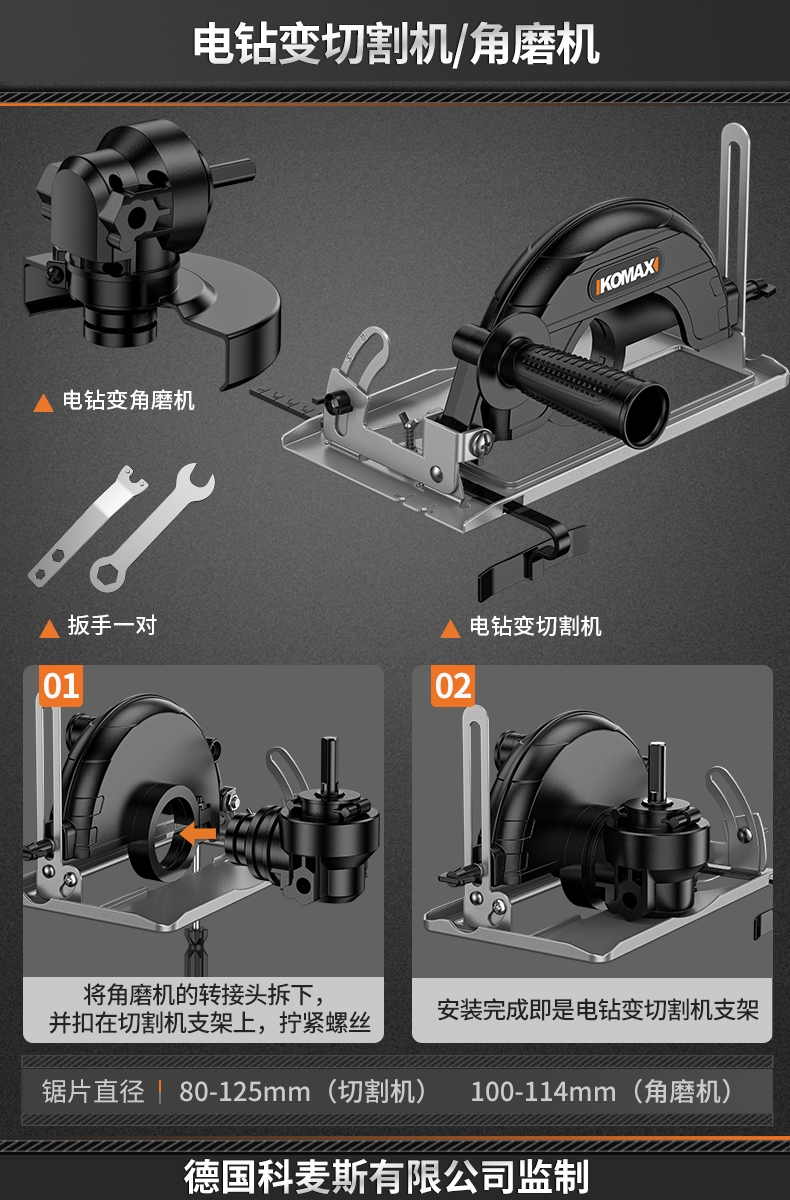 电钻变切割机/角磨机

KOMAX

▲ 电钻变角磨机

▲ 扳手一对

▲ 电钻变切割机

01

将角磨机的转接头拆下，并扣在切割机支架上，拧紧螺丝

02

安装完成即是电钻变切割机支架

锯片直径 | 80-125mm（切割机） 100-114mm（角磨机）

德国科麦斯有限公司监制