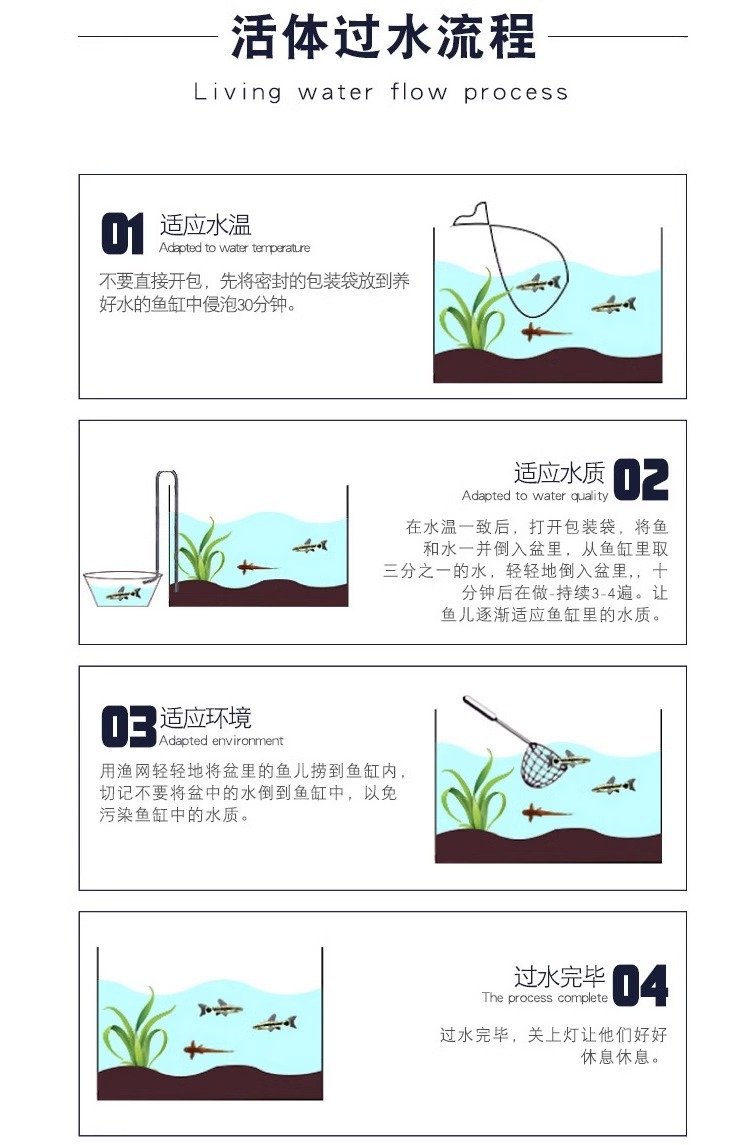 活体过水流程

Living water flow process

01 适应水温
Adapted to water temperature

不要直接开包，先将密封的包装袋放到养好水的鱼缸中侵泡30分钟。

适应水质 02
Adapted to water quality

在水温一致后，打开包装袋，将鱼和水一并倒入盆里，从鱼缸里取三分之一的水，轻轻地倒入盆里，，十分钟后在做-持续3-4遍。让鱼儿逐渐适应鱼缸里的水质。

03 适应环境
Adapted environment

用渔网轻轻地将盆里的鱼儿捞到鱼缸内，切记不要将盆中的水倒到鱼缸中，以免污染鱼缸中的水质。

过水完毕 04
The process complete

过水完毕，关上灯让他们好好休息休息。