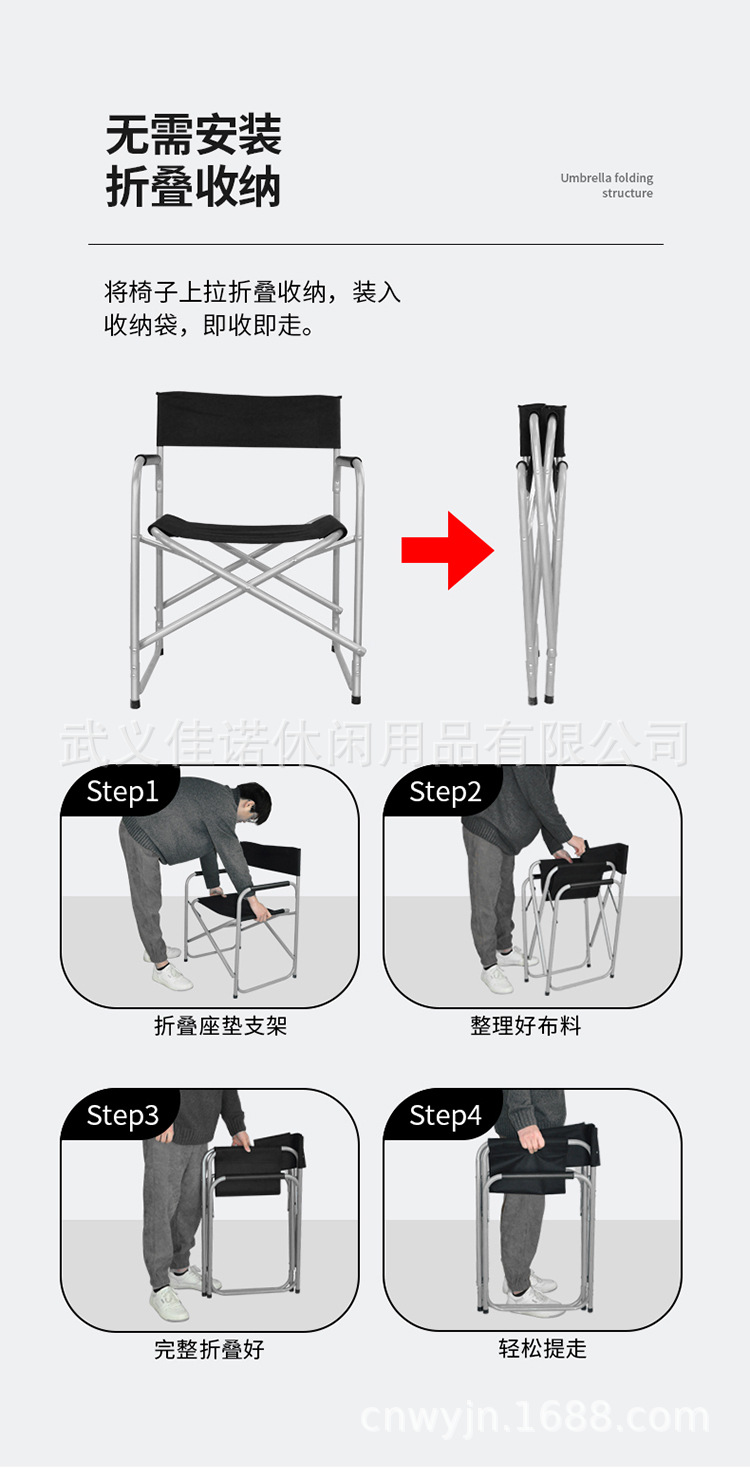 无需安装
折叠收纳

Umbrella folding structure

将椅子上拉折叠收纳，装入收纳袋，即收即走。

武义佳诺休闲用品有限公司

Step1
折叠座垫支架

Step2
整理好布料

Step3
完整折叠好

Step4
轻松提走

cnwyjn.1688.com