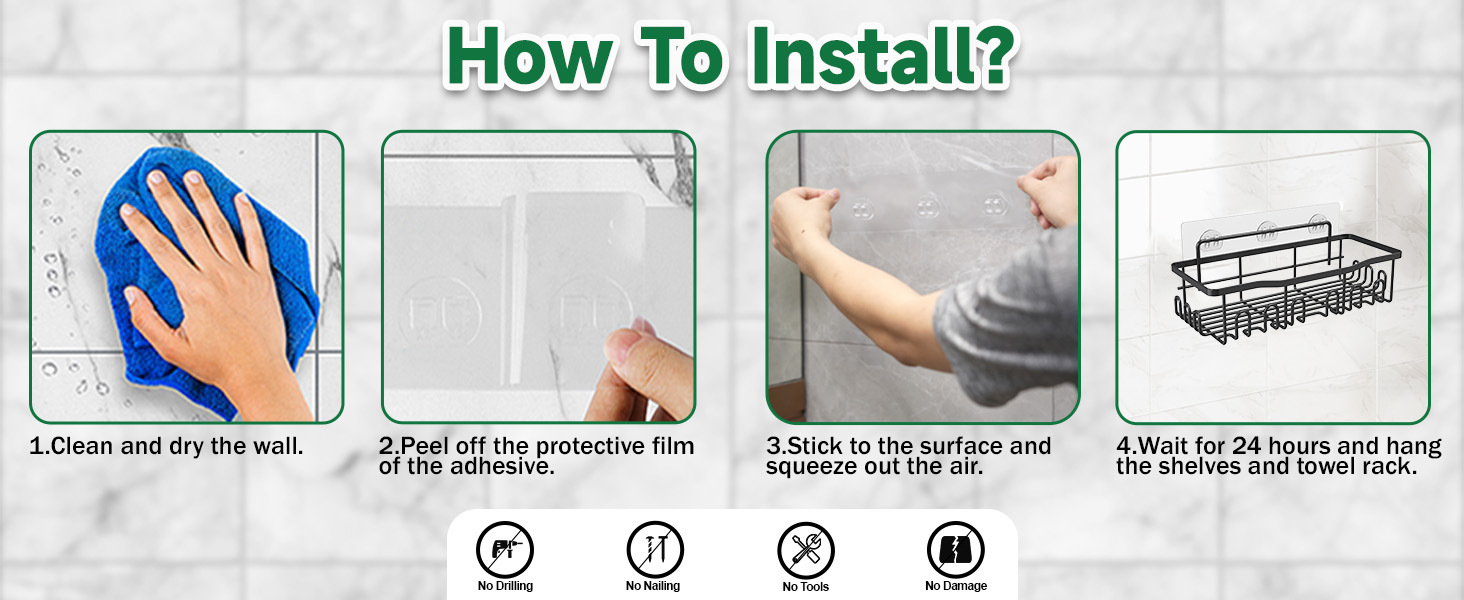 How To Install?

1.Clean and dry the wall.

2.Peel off the protective film of the adhesive.

3.Stick to the surface and squeeze out the air.

4.Wait for 24 hours and hang the shelves and towel rack.

No Drilling

No Nailing

No Tools

No Damage