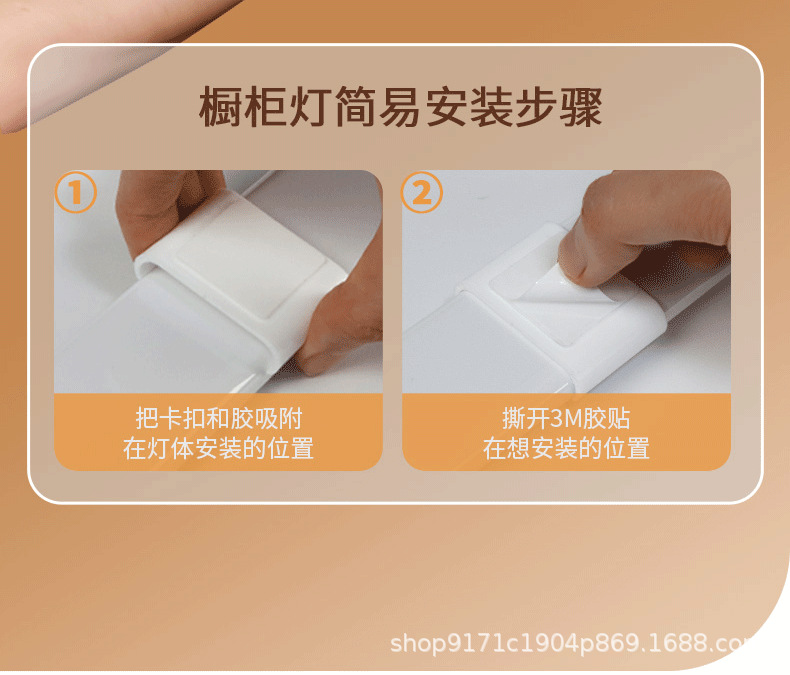 橱柜灯简易安装步骤

①

把卡扣和胶吸附
在灯体安装的位置

②

撕开3M胶贴
在想安装的位置

shop9171c1904p869.1688.co