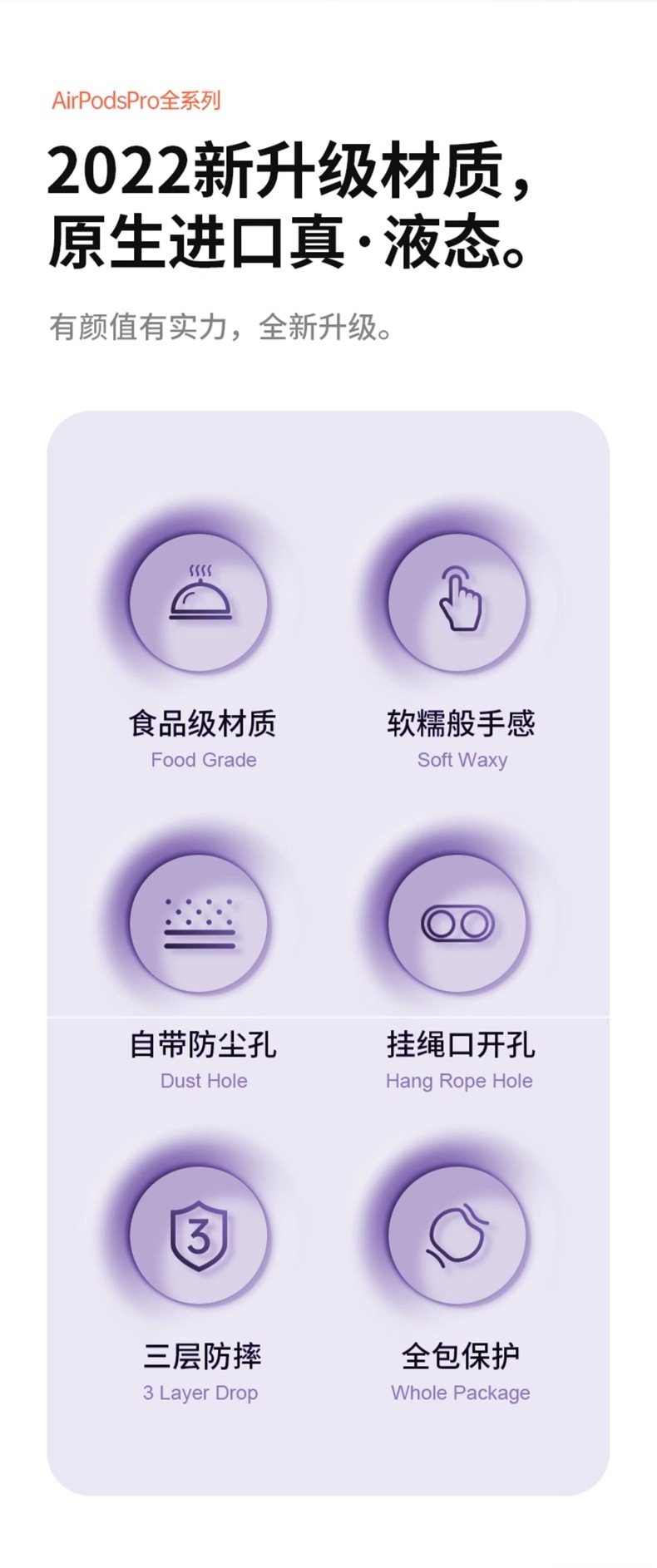 AirPodsPro全系列

2022新升级材质，
原生进口真·液态。

有颜值有实力，全新升级。

食品级材质
Food Grade

软糯般手感
Soft Waxy

自带防尘孔
Dust Hole

挂绳口开孔
Hang Rope Hole

3

三层防摔
3 Layer Drop

全包保护
Whole Package